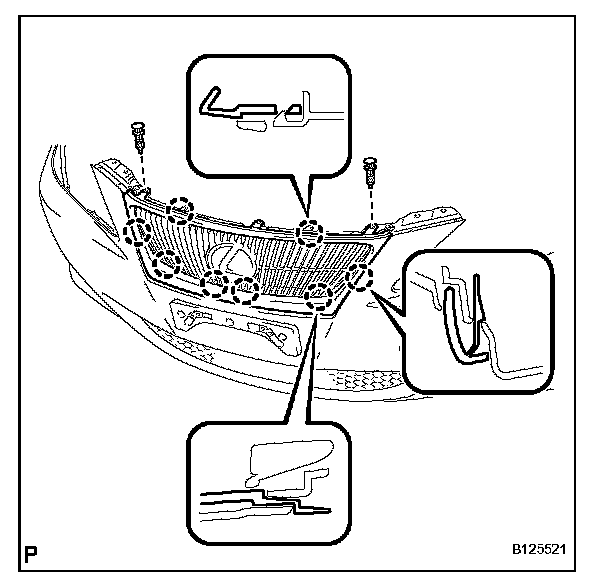 P

B125521