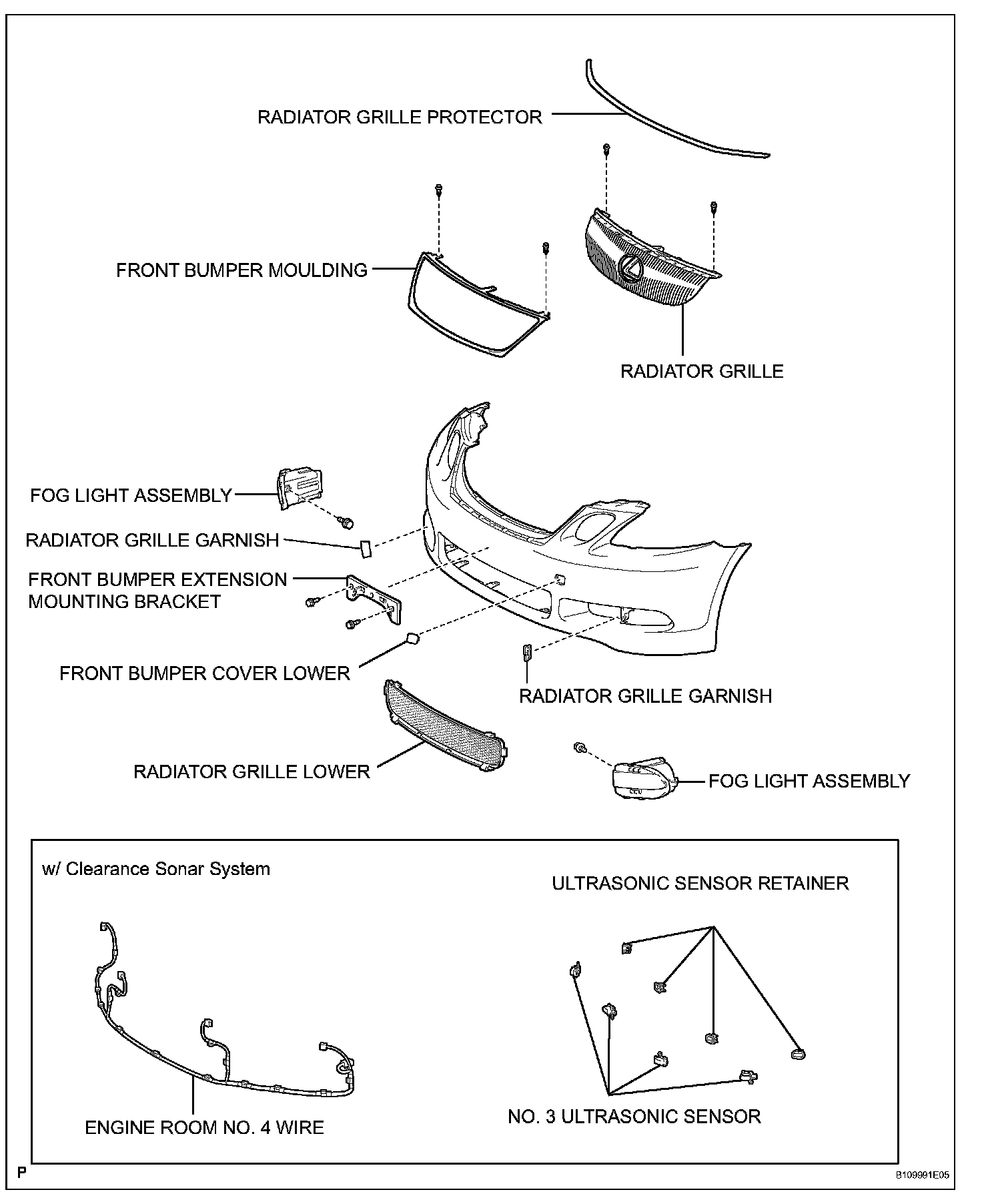 RADIATOR GRILLE PROTECTOR

FRONT BUMPER MOULDING

RADIATOR GRILLE

FOG LIGHT ASSEMBLY

RADIATOR GRILLE GARNISH

FRONT BUMPER EXTENSION MOUNTING BRACKET

FRONT BUMPER COVER LOWER

RADIATOR GRILLE GARNISH

RADIATOR GRILLE LOWER

FOG LIGHT ASSEMBLY

w/ Clearance Sonar System

ULTRASONIC SENSOR RETAINER

ENGINE ROOM NO. 4 WIRE

NO. 3 ULTRASONIC SENSOR

P

B109991E05