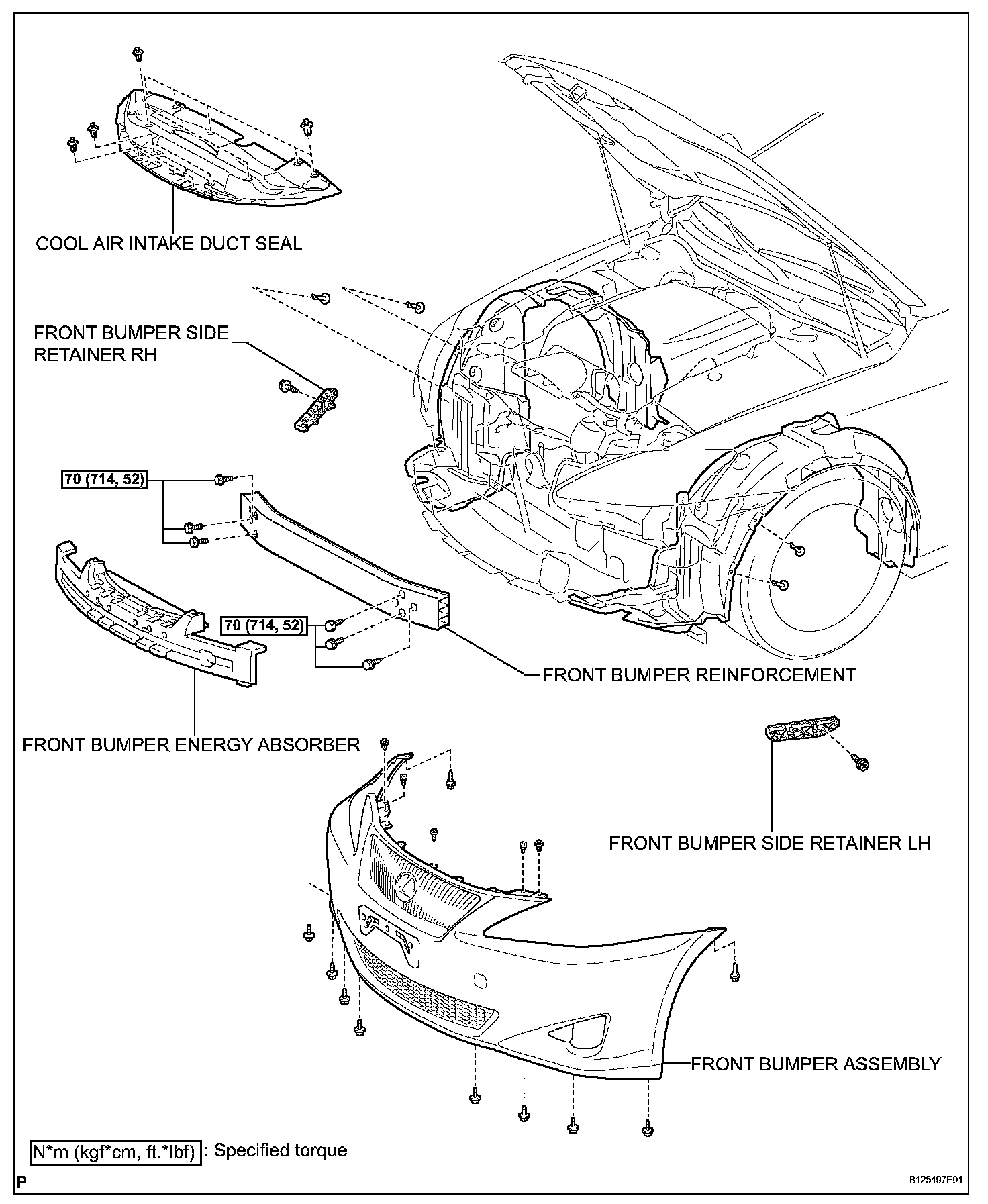 COOL AIR INTAKE DUCT SEAL

FRONT BUMPER SIDE RETAINER RH

70 (714, 52)

70 (714, 52)

FRONT BUMPER REINFORCEMENT

FRONT BUMPER ENERGY ABSORBER

FRONT BUMPER SIDE RETAINER LH

FRONT BUMPER ASSEMBLY

N*m (kgf*cm, ft.*lbf) : Specified torque

P

B125497E01