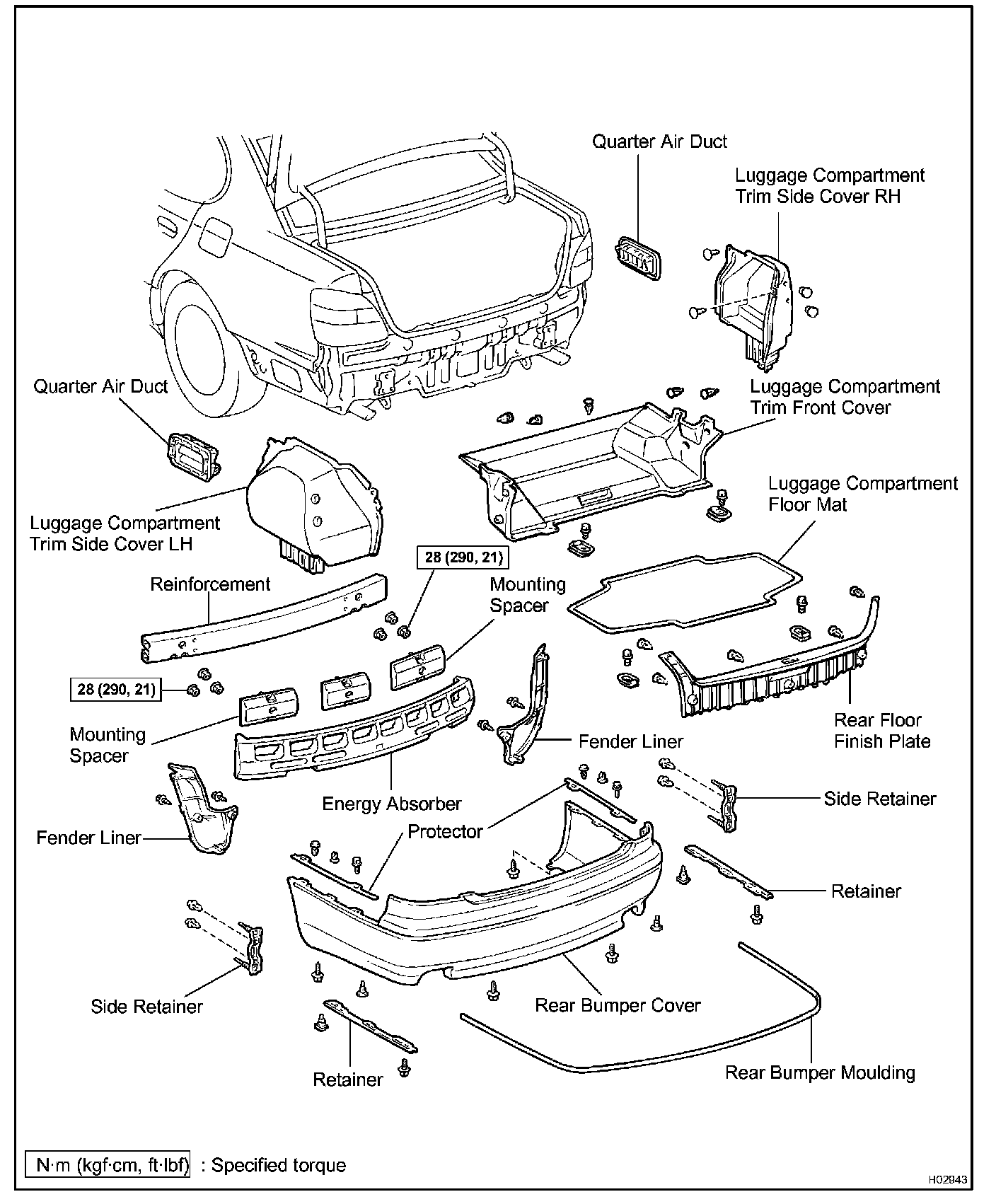 Quarter Air Duct

Luggage Compartment Trim Side Cover RH

Quarter Air Duct

Luggage Compartment Trim Front Cover

Luggage Compartment Floor Mat

Luggage Compartment Trim Side Cover LH

28 (290, 21)

Reinforcement

Mounting Spacer

28 (290, 21)

Mounting Spacer

Fender Liner

Rear Floor Finish Plate

Energy Absorber

Side Retainer

Fender Liner

Protector

Retainer

Side Retainer

Rear Bumper Cover

Retainer

Rear Bumper Moulding

N·m (kgf·cm, ft·lbf) : Specified torque

H02943