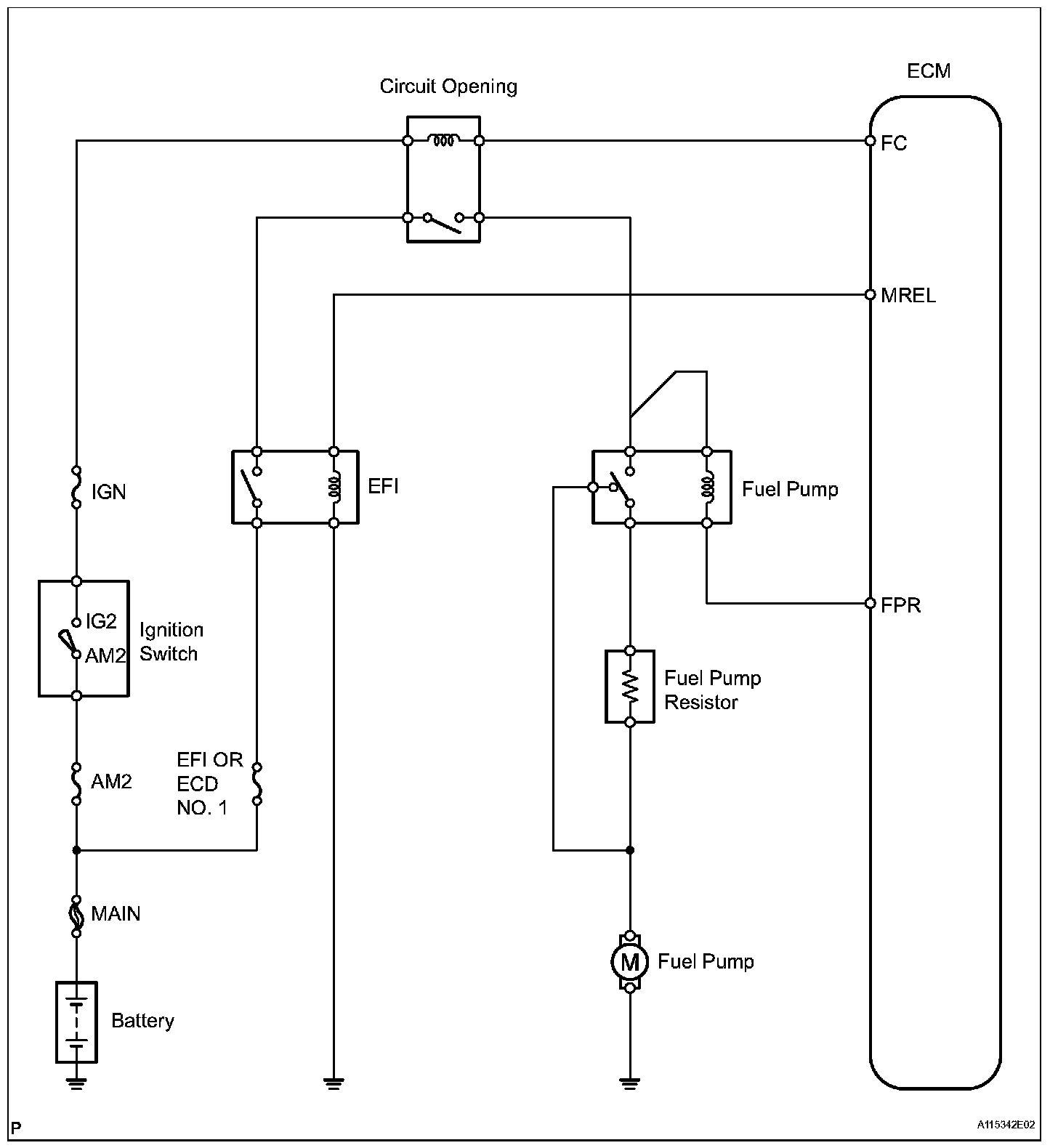 Circuit Opening

ECM

FC

MREL

IGN

EFI

Fuel Pump

FPR

IG2

AM2

Ignition Switch

Fuel Pump Resistor

AM2

EFI OR ECD NO. 1

MAIN

M

Fuel Pump

Battery

P

A115342E02