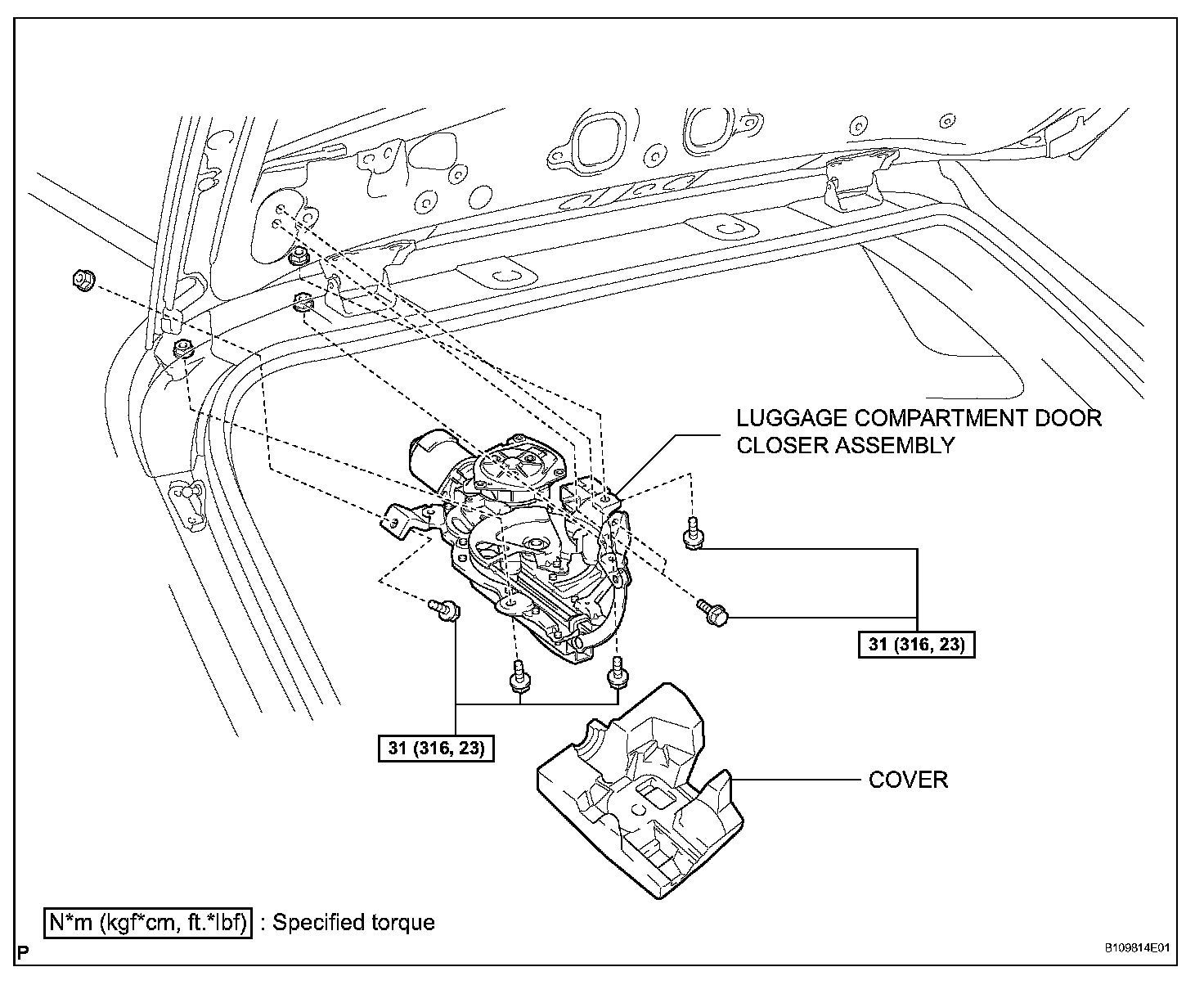 LUGGAGE COMPARTMENT DOOR CLOSER ASSEMBLY

31 (316, 23)

31 (316, 23)

COVER

N*m (kgf*cm, ft.*lbf) : Specified torque

P

B109814E01