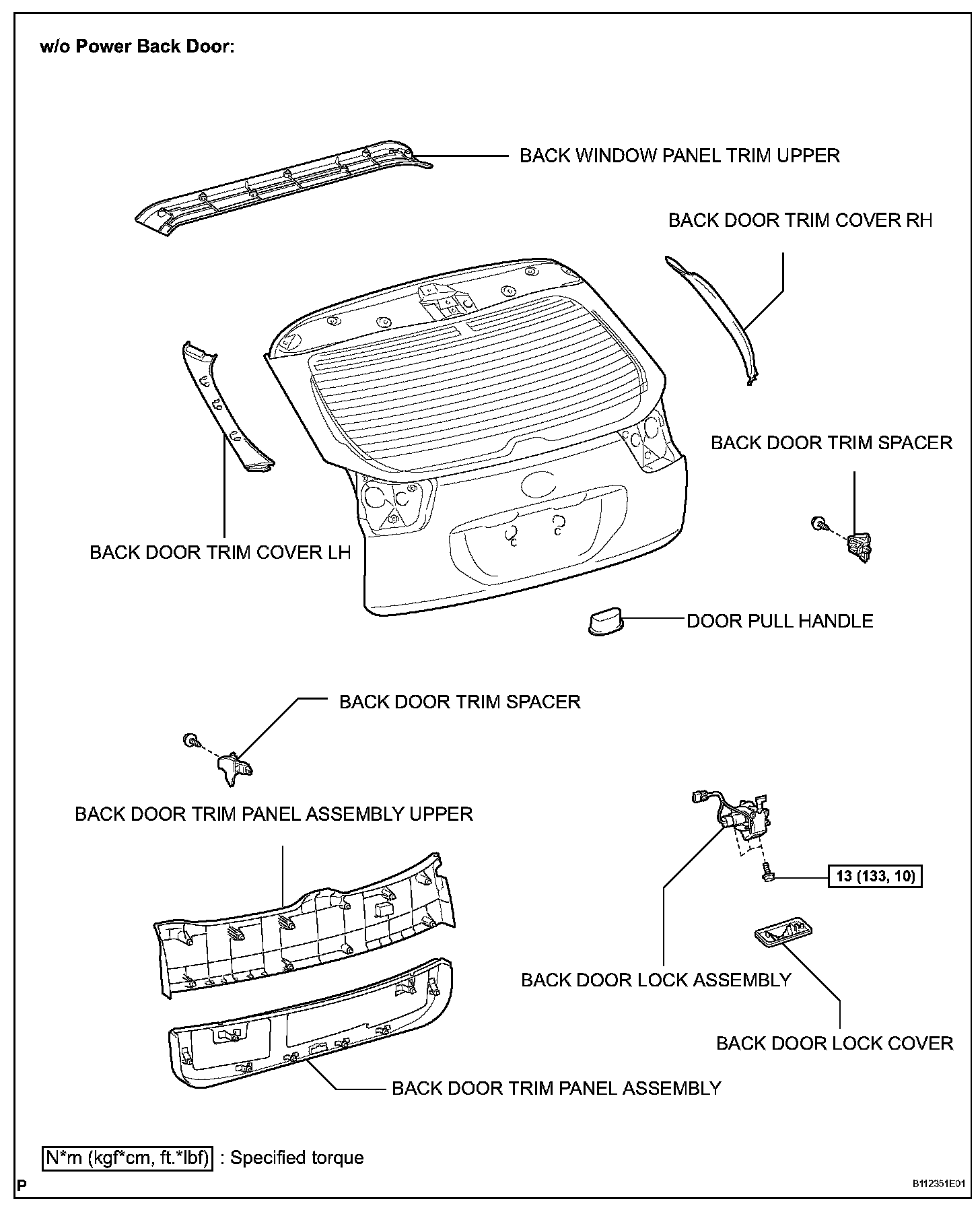 w/o Power Back Door:

BACK WINDOW PANEL TRIM UPPER

BACK DOOR TRIM COVER RH

BACK DOOR TRIM SPACER

BACK DOOR TRIM COVER LH

DOOR PULL HANDLE

BACK DOOR TRIM SPACER

BACK DOOR TRIM PANEL ASSEMBLY UPPER

13 (133, 10)

BACK DOOR LOCK ASSEMBLY

BACK DOOR LOCK COVER

BACK DOOR TRIM PANEL ASSEMBLY

N*m (kgf*cm, ft.*lbf) : Specified torque

P

B112351E01