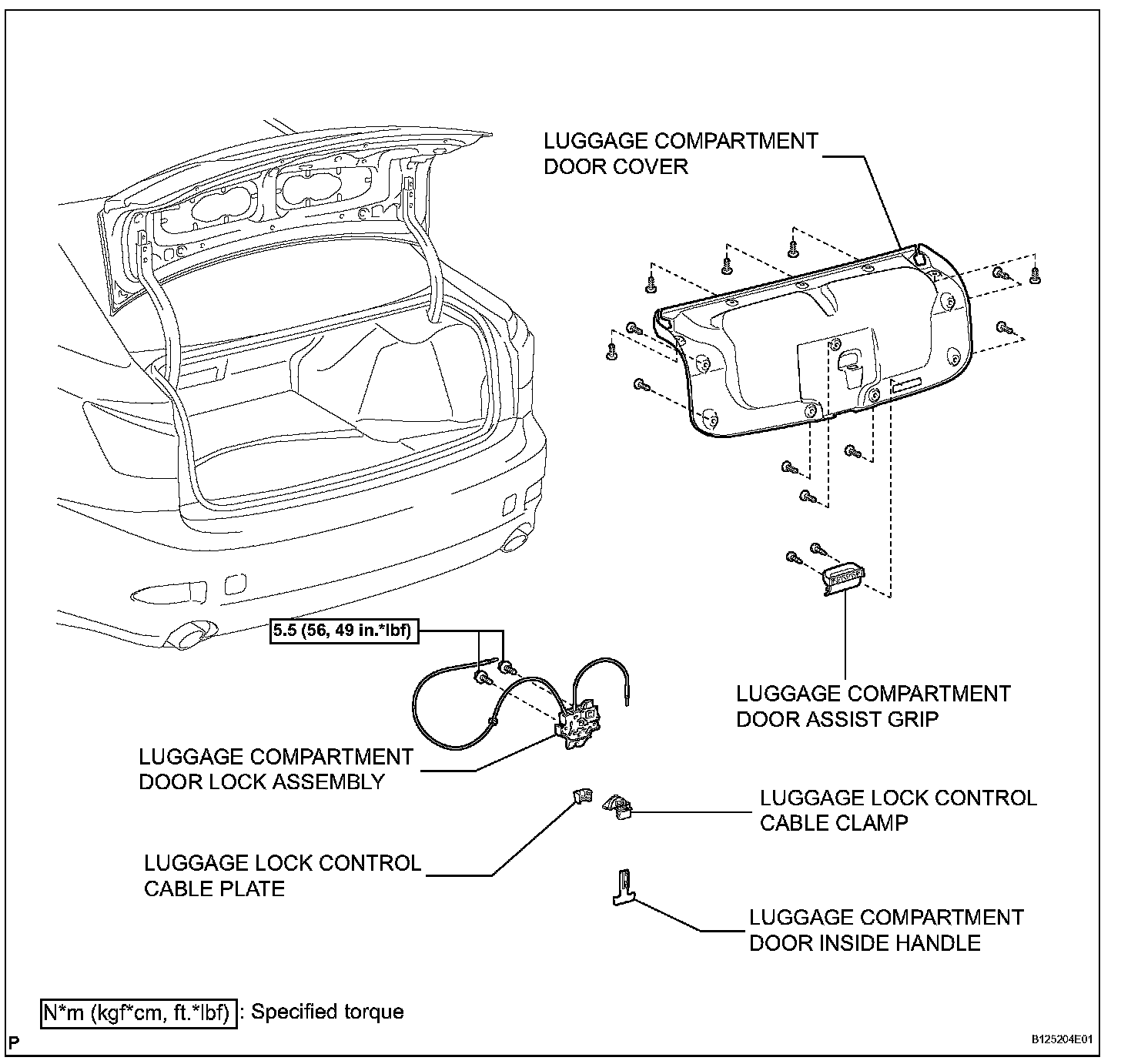 LUGGAGE COMPARTMENT DOOR COVER

5.5 (56, 49 in.*lbf)

LUGGAGE COMPARTMENT DOOR ASSIST GRIP

LUGGAGE COMPARTMENT DOOR LOCK ASSEMBLY

LUGGAGE LOCK CONTROL CABLE CLAMP

LUGGAGE LOCK CONTROL CABLE PLATE

LUGGAGE COMPARTMENT DOOR INSIDE HANDLE

N*m (kgf*cm, ft.*lbf) : Specified torque

P

B125204E01