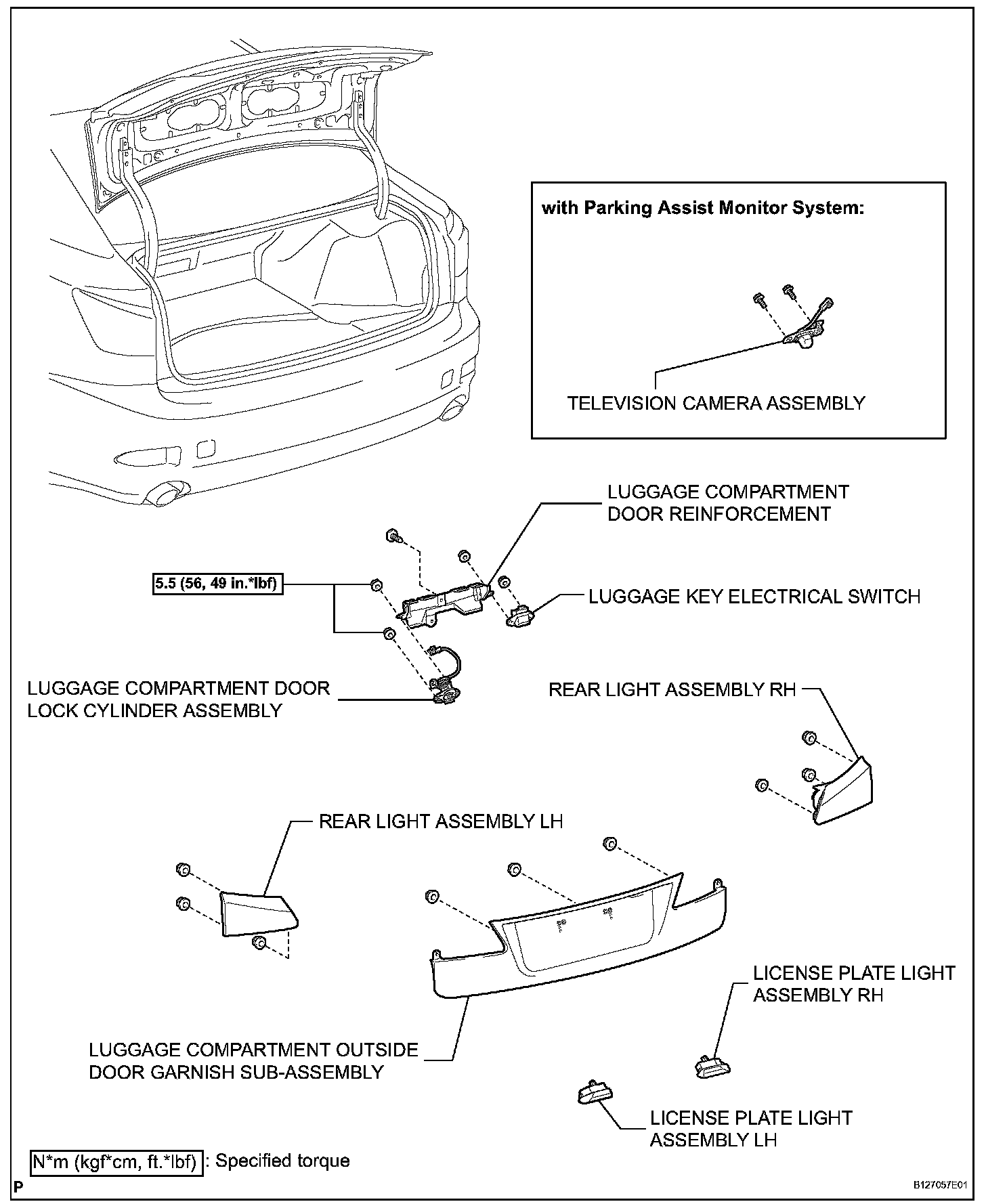 with Parking Assist Monitor System:

TELEVISION CAMERA ASSEMBLY

LUGGAGE COMPARTMENT DOOR REINFORCEMENT

5.5 (56, 49 in.*lbf)

LUGGAGE KEY ELECTRICAL SWITCH

LUGGAGE COMPARTMENT DOOR LOCK CYLINDER ASSEMBLY

REAR LIGHT ASSEMBLY RH

REAR LIGHT ASSEMBLY LH

LICENSE PLATE LIGHT ASSEMBLY RH

LUGGAGE COMPARTMENT OUTSIDE DOOR GARNISH SUB-ASSEMBLY

LICENSE PLATE LIGHT ASSEMBLY LH

N*m (kgf*cm, ft.*lbf) : Specified torque

P

B127057E01