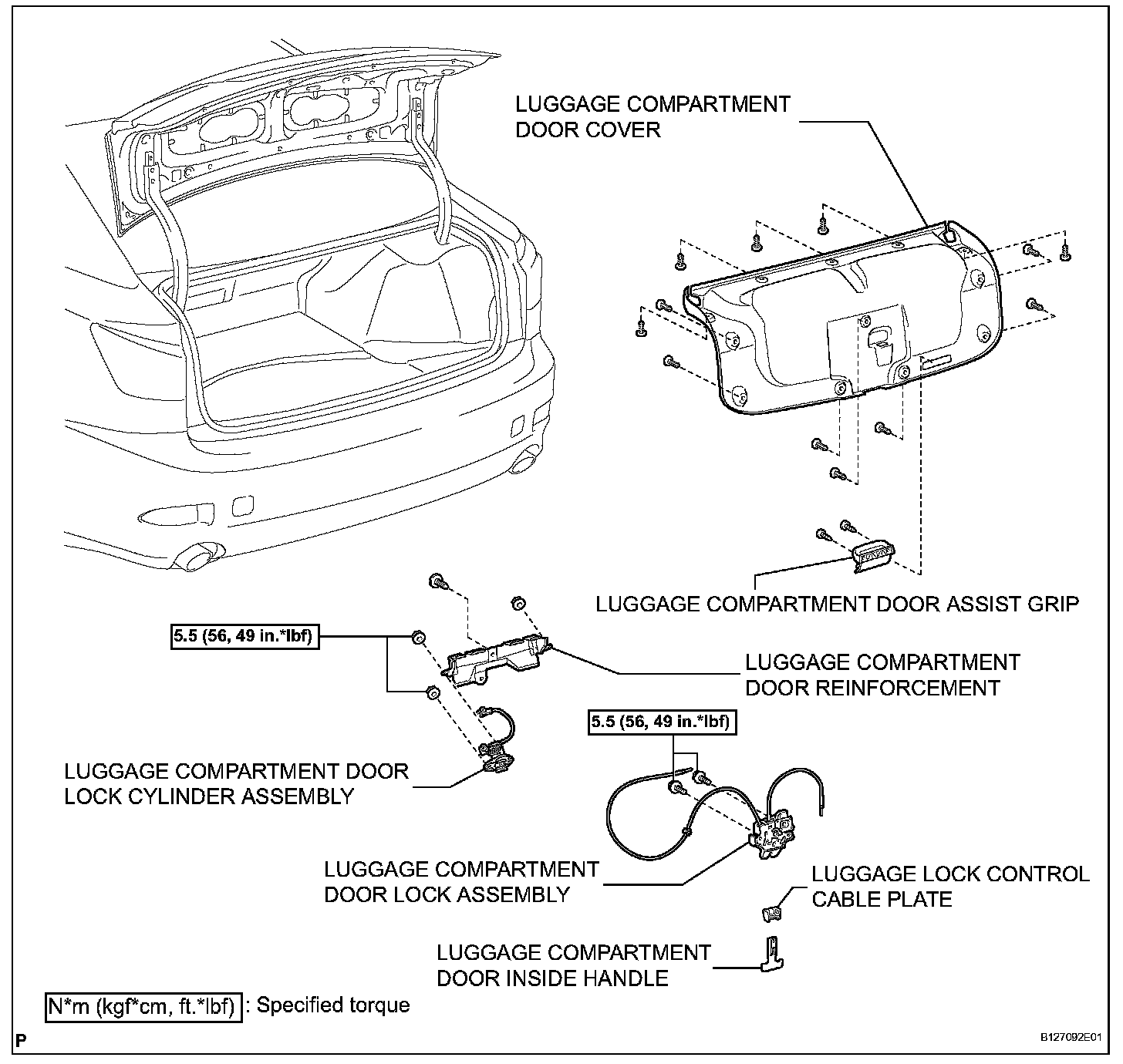 LUGGAGE COMPARTMENT DOOR COVER

LUGGAGE COMPARTMENT DOOR ASSIST GRIP

5.5 (56, 49 in.*lbf)

LUGGAGE COMPARTMENT DOOR REINFORCEMENT

5.5 (56, 49 in.*lbf)

LUGGAGE COMPARTMENT DOOR LOCK CYLINDER ASSEMBLY

LUGGAGE COMPARTMENT DOOR LOCK ASSEMBLY

LUGGAGE LOCK CONTROL CABLE PLATE

LUGGAGE COMPARTMENT DOOR INSIDE HANDLE

N*m (kgf*cm, ft.*lbf) : Specified torque

P

B127092E01