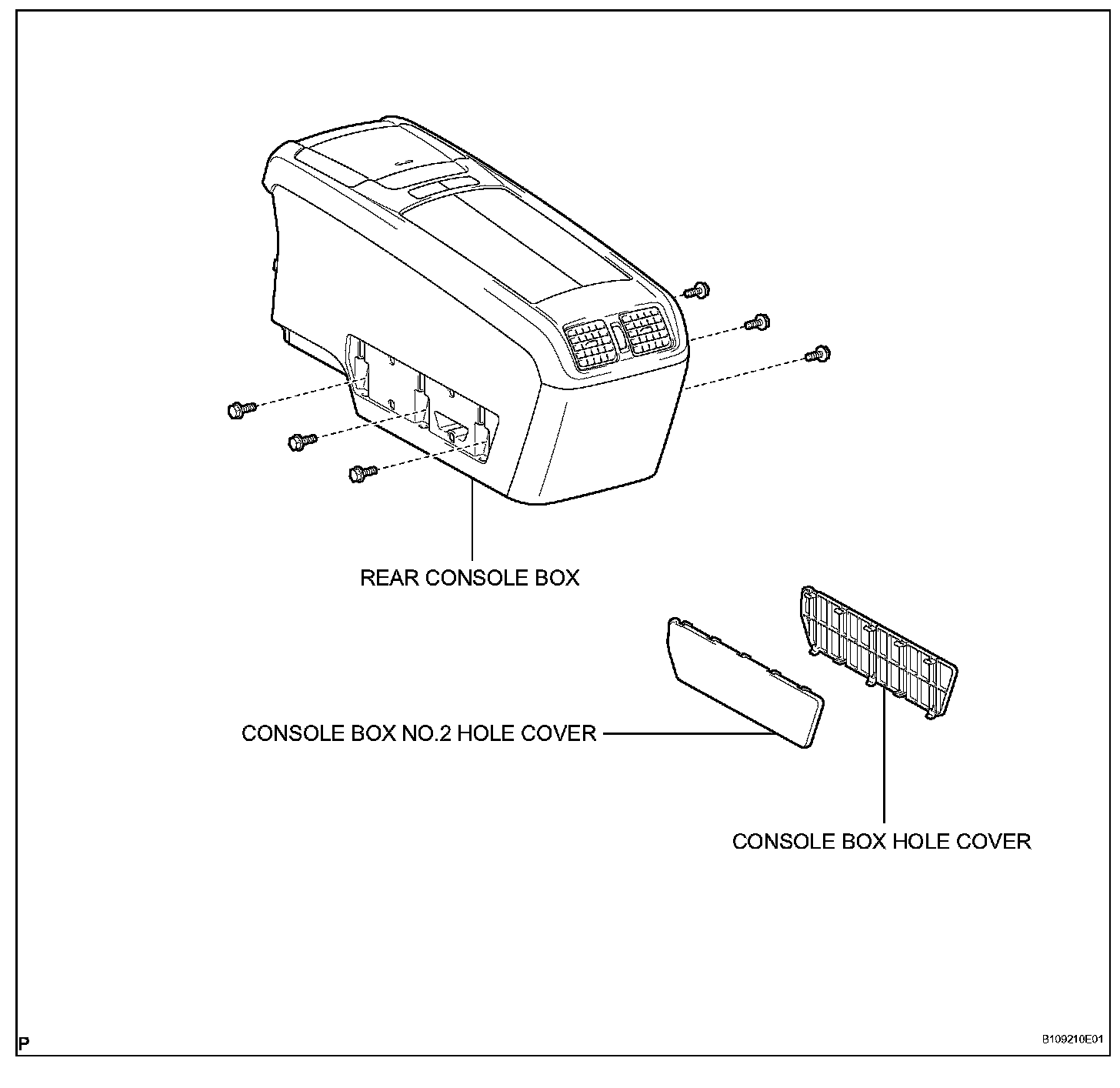 REAR CONSOLE BOX

CONSOLE BOX NO.2 HOLE COVER

CONSOLE BOX HOLE COVER

P

B109210E01