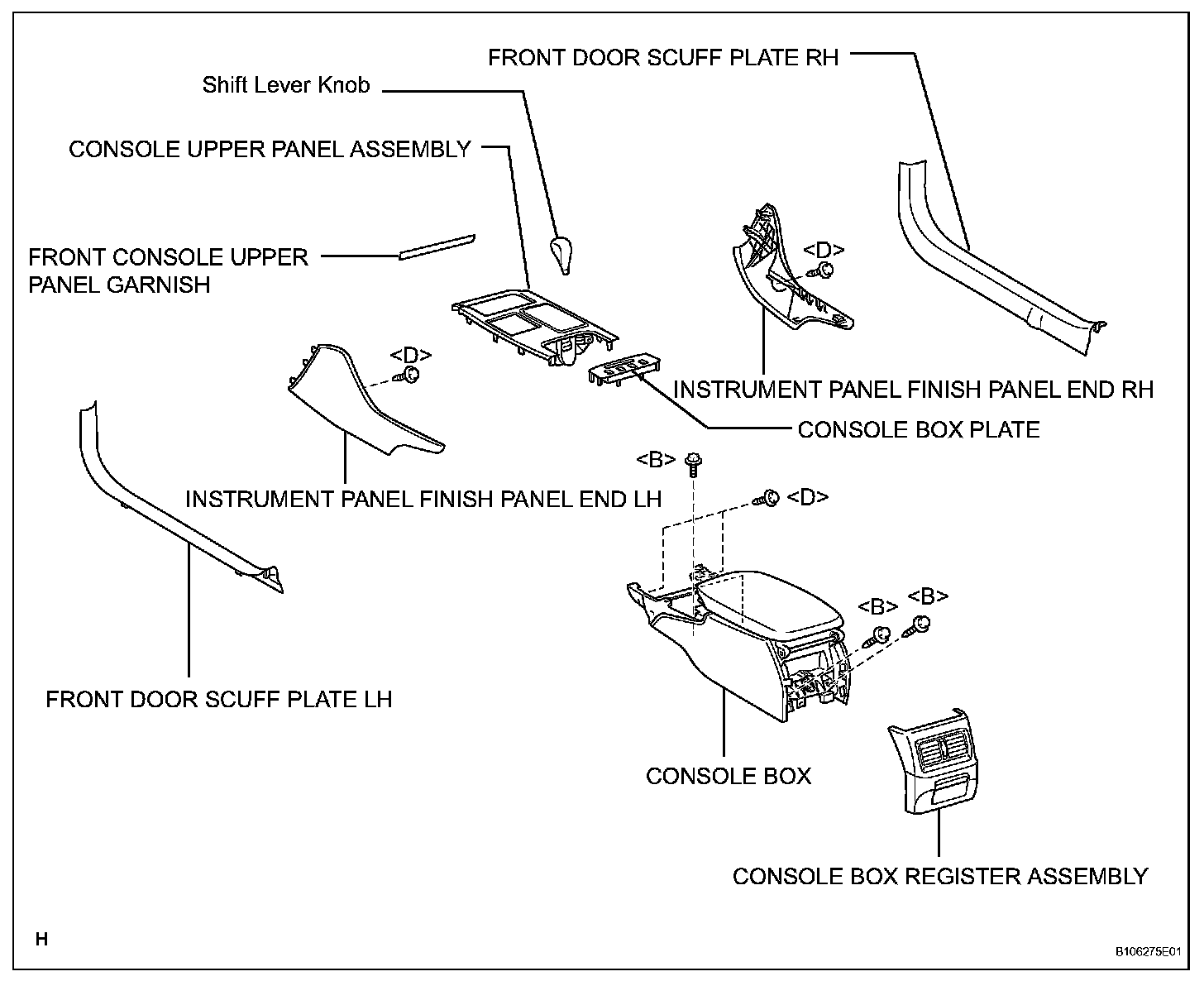 FRONT DOOR SCUFF PLATE RH

Shift Lever Knob

CONSOLE UPPER PANEL ASSEMBLY

FRONT CONSOLE UPPER PANEL GARNISH

<D>

<D>

INSTRUMENT PANEL FINISH PANEL END RH

CONSOLE BOX PLATE

<B>

<D>

INSTRUMENT PANEL FINISH PANEL END LH

<B>

<B>

FRONT DOOR SCUFF PLATE LH

CONSOLE BOX

CONSOLE BOX REGISTER ASSEMBLY

H

B106275E01