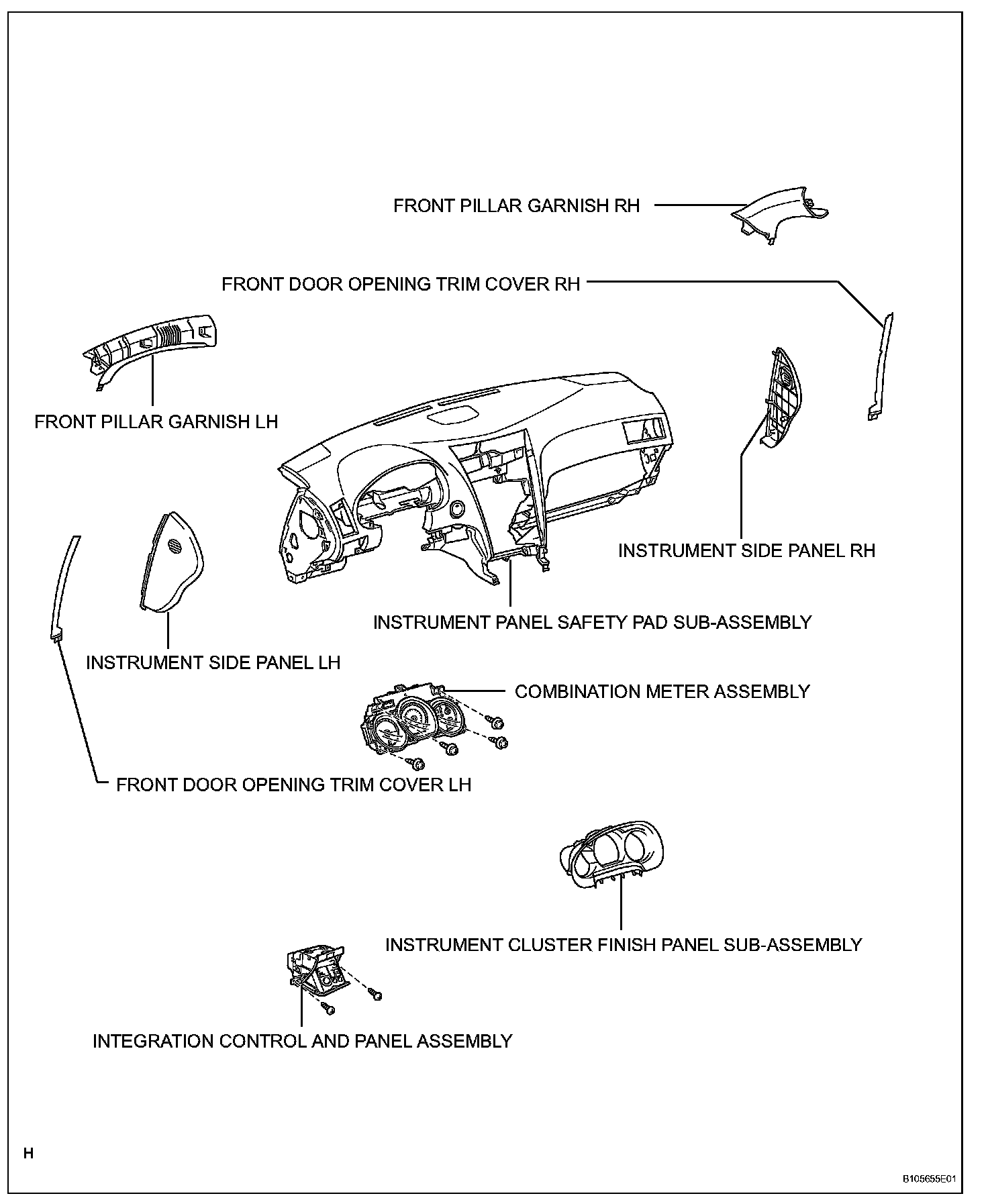 FRONT PILLAR GARNISH RH

FRONT DOOR OPENING TRIM COVER RH

FRONT PILLAR GARNISH LH

INSTRUMENT SIDE PANEL RH

INSTRUMENT PANEL SAFETY PAD SUB-ASSEMBLY

INSTRUMENT SIDE PANEL LH

COMBINATION METER ASSEMBLY

FRONT DOOR OPENING TRIM COVER LH

INSTRUMENT CLUSTER FINISH PANEL SUB-ASSEMBLY

INTEGRATION CONTROL AND PANEL ASSEMBLY

H

B105655E01