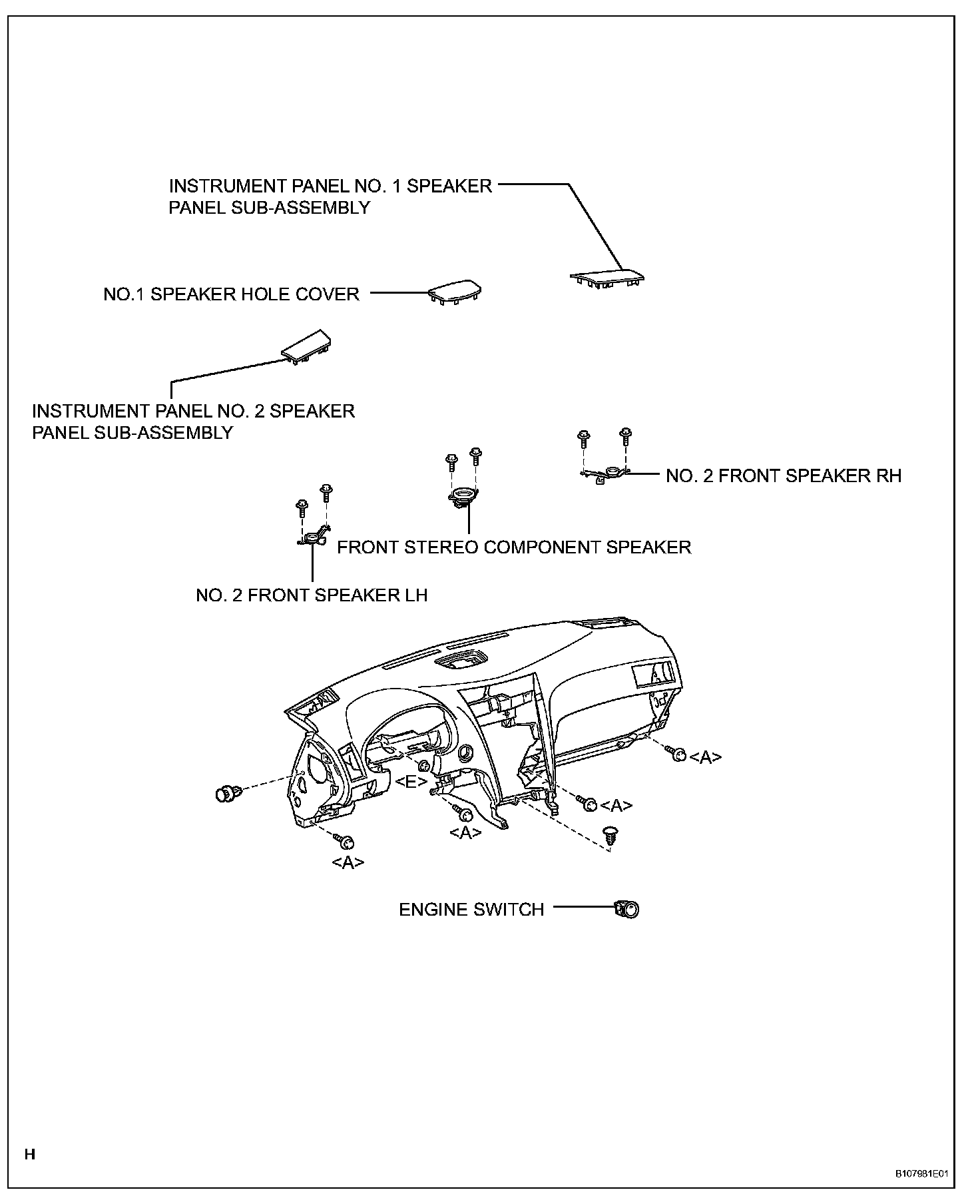 INSTRUMENT PANEL NO. 1 SPEAKER PANEL SUB-ASSEMBLY

NO.1 SPEAKER HOLE COVER

INSTRUMENT PANEL NO. 2 SPEAKER PANEL SUB-ASSEMBLY

NO. 2 FRONT SPEAKER RH

FRONT STEREO COMPONENT SPEAKER

NO. 2 FRONT SPEAKER LH

<A>

<E>

<A>

<A>

<A>

ENGINE SWITCH

H

B107981E01