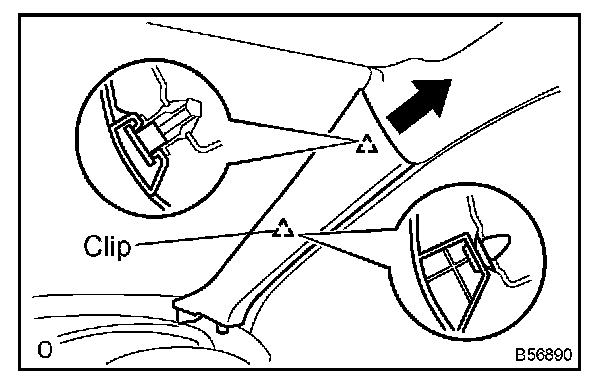 Clip

O

B56890