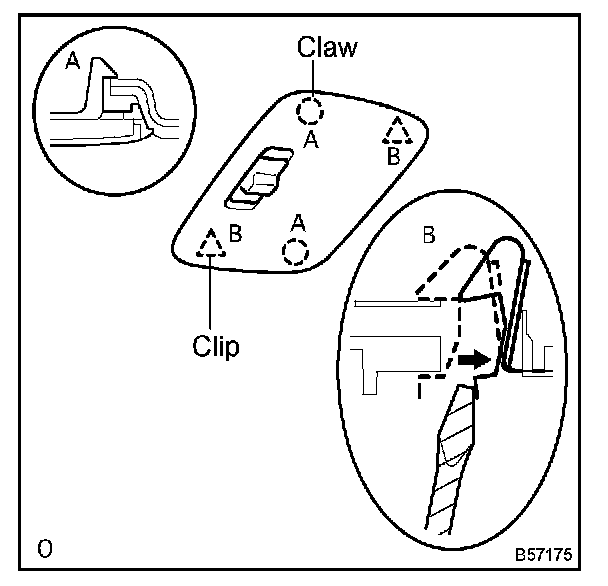 A

Claw

A

B

B

A

B

Clip

O

B57175