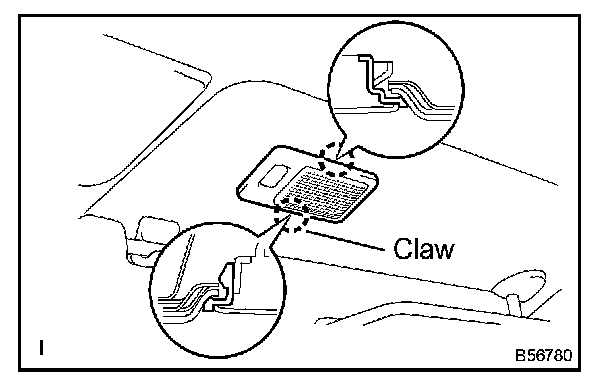 Claw

I

B56780