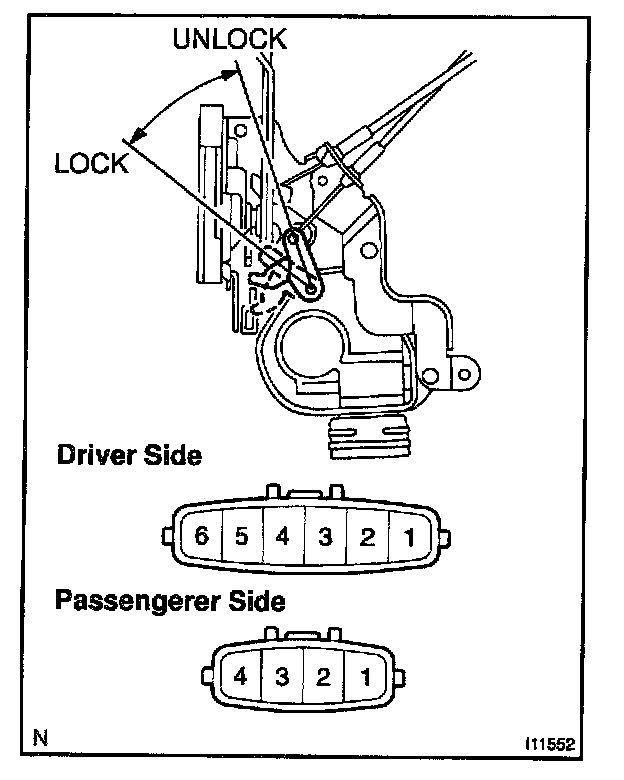 UNLOCK

LOCK

Driver Side

6 5 4 3 2 1

Passengerer Side

4 3 2 1

N

I11552