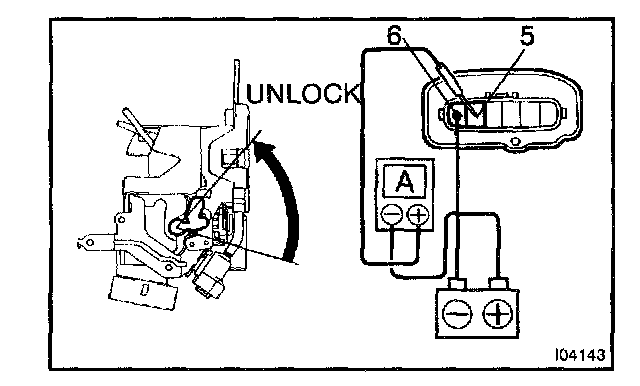 UNLOCK

6

5

A

I04143