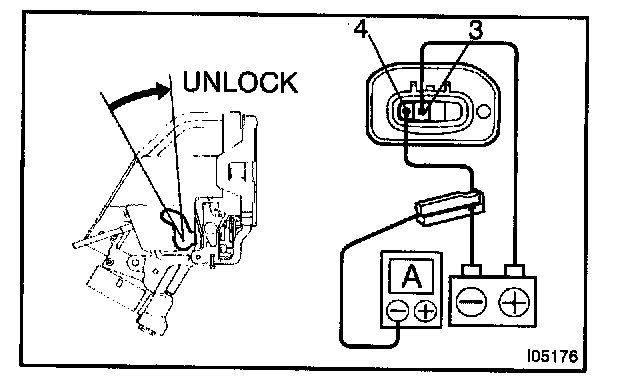 UNLOCK

4

3

A

I05176