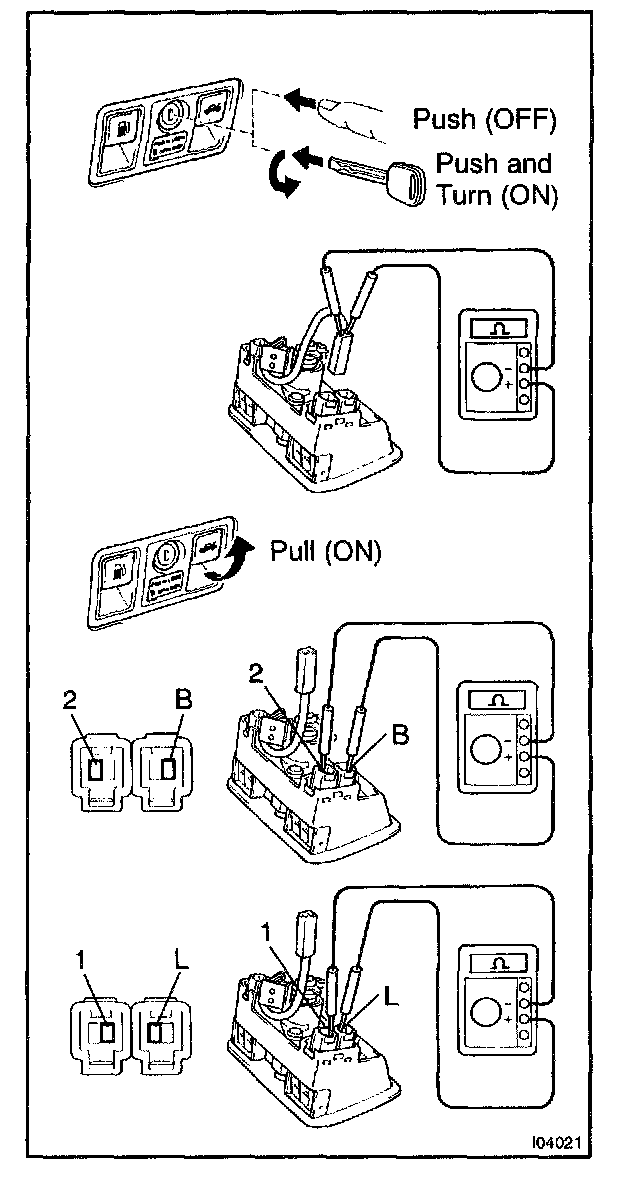 Push (OFF)
Push and Turn (ON)

Ω
-
+

Pull (ON)

2
B
2
B
Ω
-
+

1
L
1
L
Ω
-
+

I04021