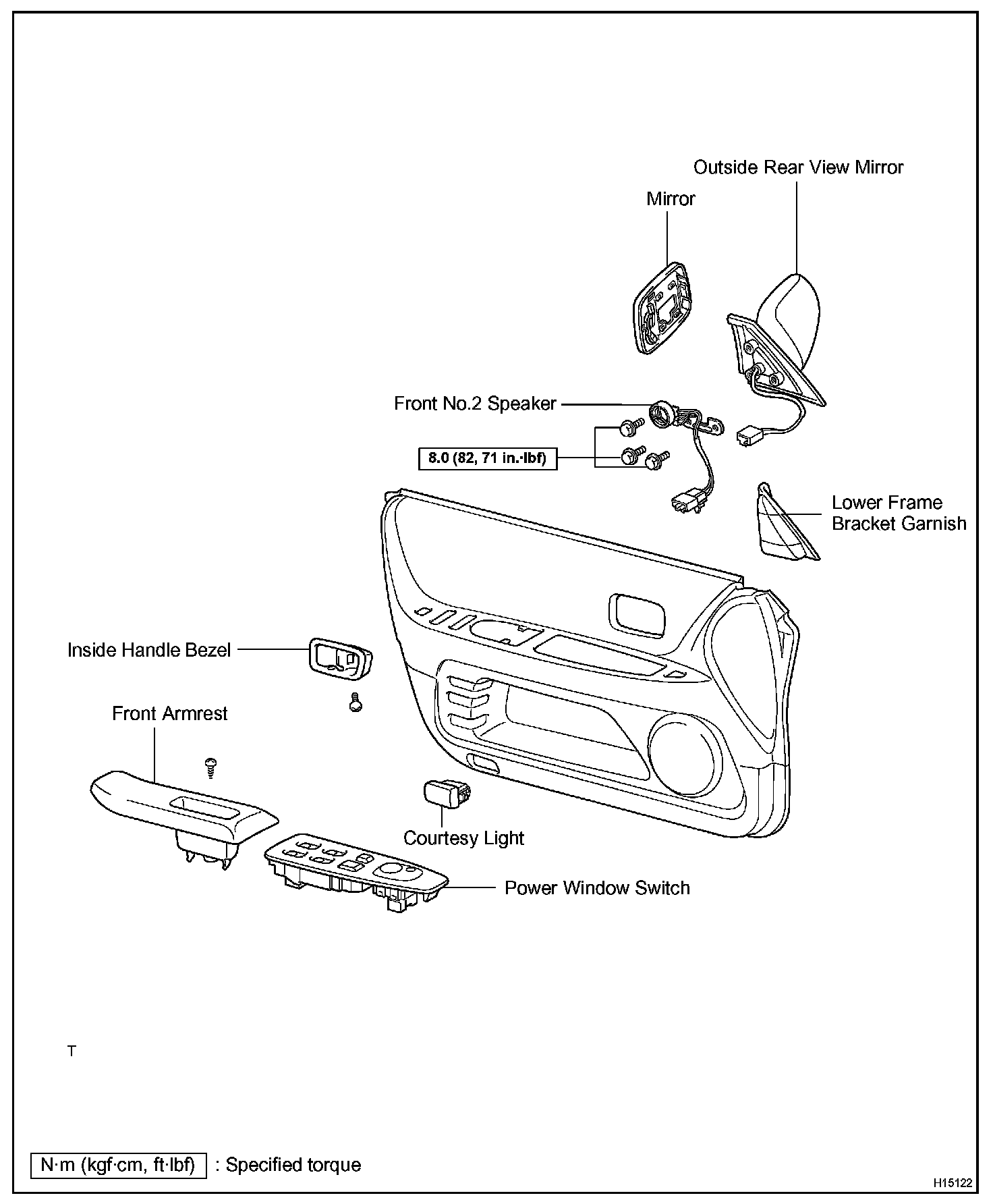 Outside Rear View Mirror

Mirror

Front No.2 Speaker

8.0 (82, 71 in.·lbf)

Lower Frame Bracket Garnish

Inside Handle Bezel

Front Armrest

Courtesy Light

Power Window Switch

T

N·m (kgf·cm, ft·lbf) : Specified torque

H15122