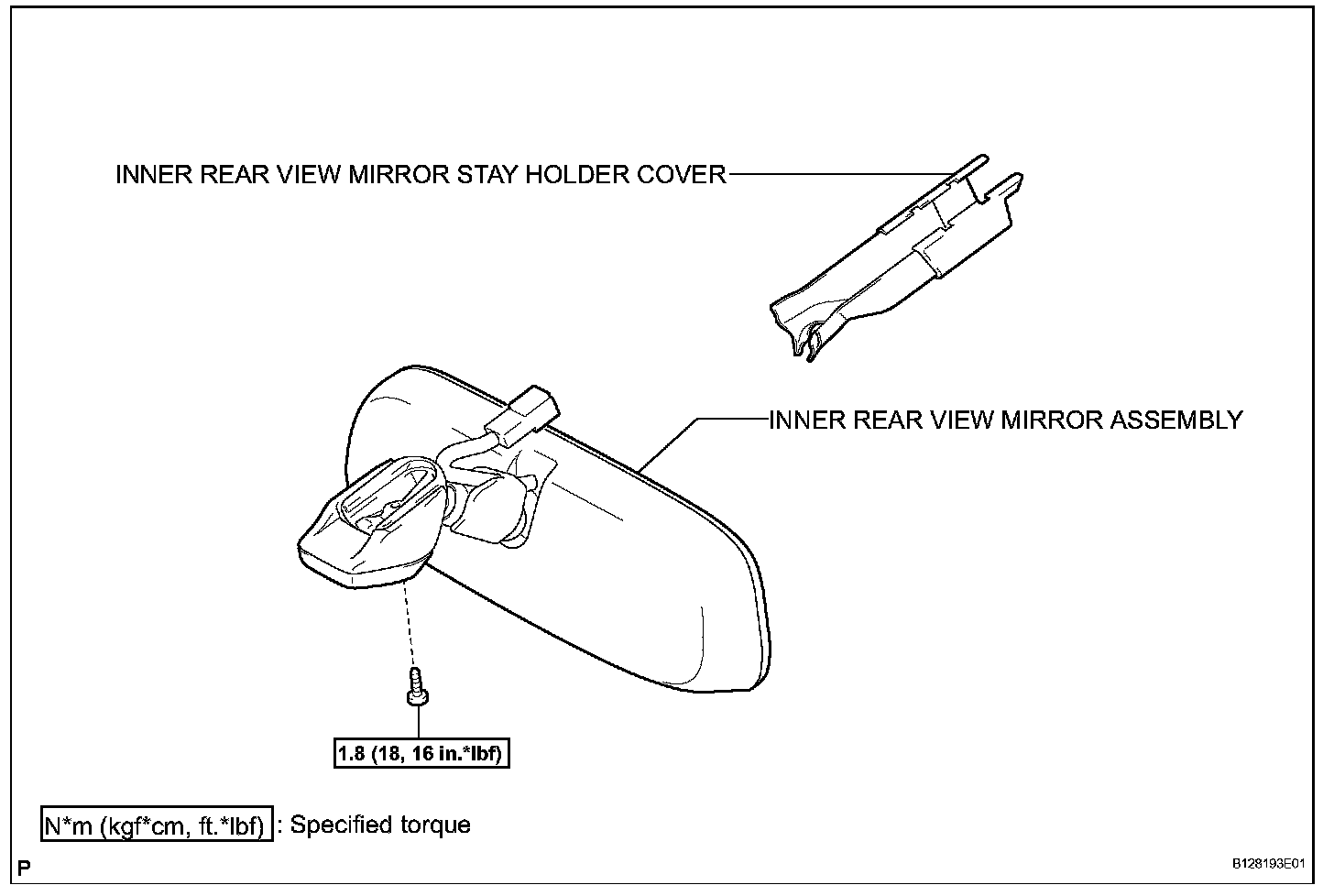 INNER REAR VIEW MIRROR STAY HOLDER COVER

INNER REAR VIEW MIRROR ASSEMBLY

1.8 (18, 16 in.*lbf)

N*m (kgf*cm, ft.*lbf) : Specified torque

P

B128193E01