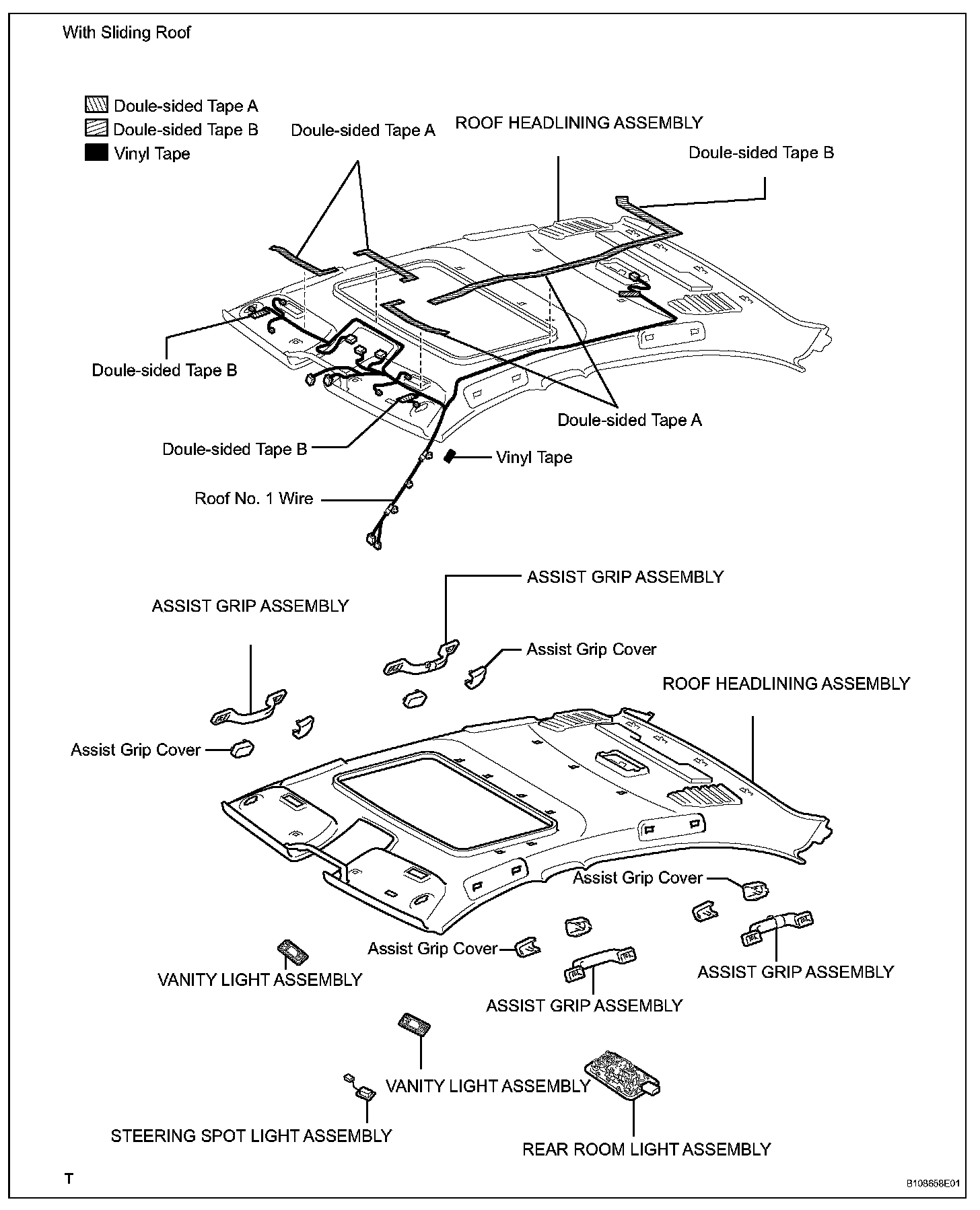 With Sliding Roof

Doule-sided Tape A
Doule-sided Tape B
Vinyl Tape

Doule-sided Tape A

ROOF HEADLINING ASSEMBLY

Doule-sided Tape B

Doule-sided Tape B

Doule-sided Tape A

Doule-sided Tape B

Vinyl Tape

Roof No. 1 Wire

ASSIST GRIP ASSEMBLY

ASSIST GRIP ASSEMBLY

Assist Grip Cover

ROOF HEADLINING ASSEMBLY

Assist Grip Cover

Assist Grip Cover

Assist Grip Cover

VANITY LIGHT ASSEMBLY

ASSIST GRIP ASSEMBLY

ASSIST GRIP ASSEMBLY

VANITY LIGHT ASSEMBLY

STEERING SPOT LIGHT ASSEMBLY

REAR ROOM LIGHT ASSEMBLY

T

B108658E01