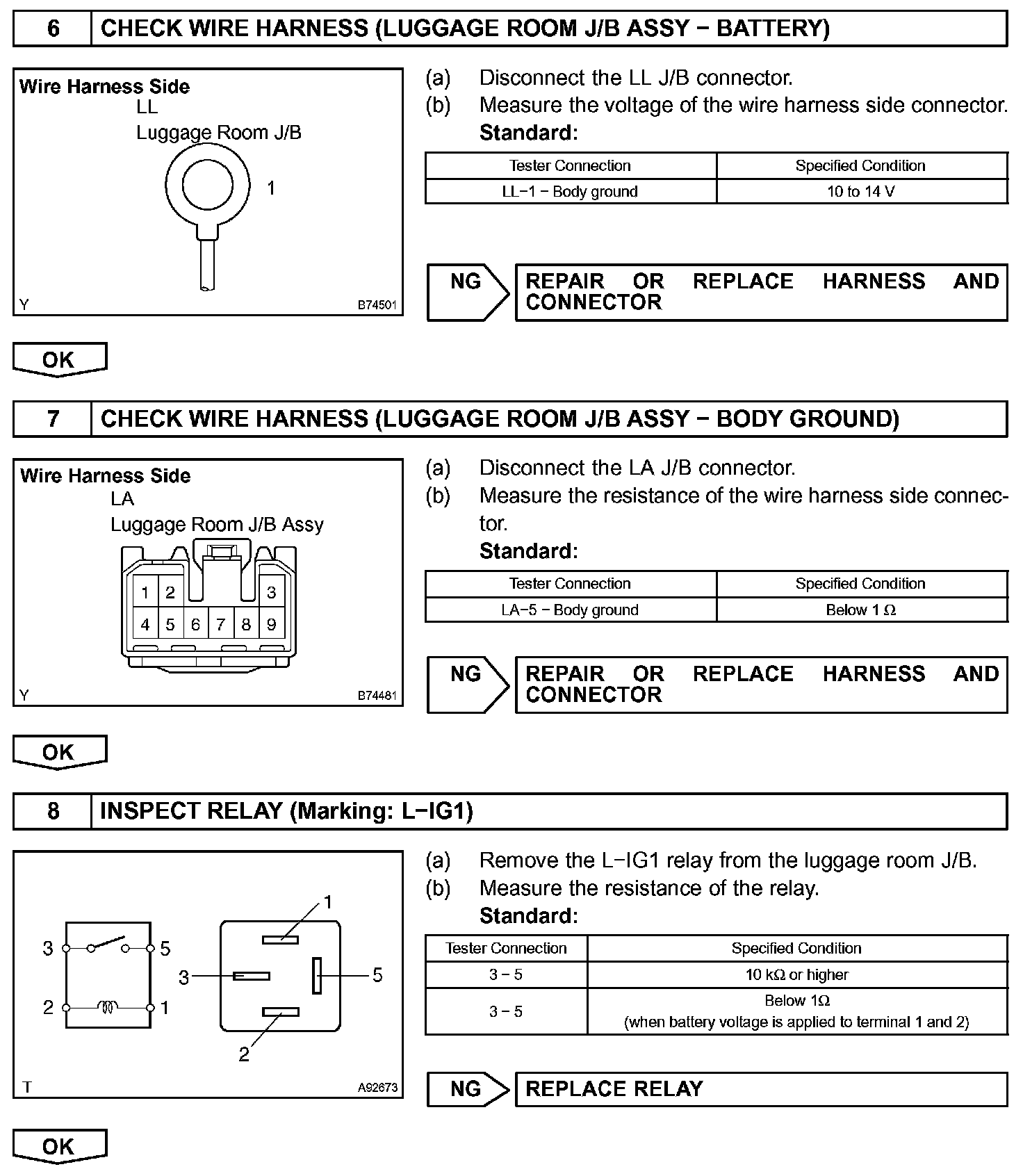 6 CHECK WIRE HARNESS (LUGGAGE ROOM J/B ASSY − BATTERY)

Wire Harness Side
LL
Luggage Room J/B
1
Y B74501

(a) Disconnect the LL J/B connector.
(b) Measure the voltage of the wire harness side connector.
Standard:

| Tester Connection | Specified Condition |
|---|---|
| LL−1 − Body ground | 10 to 14 V |

NG REPAIR OR REPLACE HARNESS AND CONNECTOR

OK

7 CHECK WIRE HARNESS (LUGGAGE ROOM J/B ASSY − BODY GROUND)

Wire Harness Side
LA
Luggage Room J/B Assy
1 2 3
4 5 6 7 8 9
Y B74481

(a) Disconnect the LA J/B connector.
(b) Measure the resistance of the wire harness side connector.
Standard:

| Tester Connection | Specified Condition |
|---|---|
| LA−5 − Body ground | Below 1 Ω |

NG REPAIR OR REPLACE HARNESS AND CONNECTOR

OK

8 INSPECT RELAY (Marking: L−IG1)

3 5
2 1
1
3 5
2
T A92673

(a) Remove the L−IG1 relay from the luggage room J/B.
(b) Measure the resistance of the relay.
Standard:

| Tester Connection | Specified Condition |
|---|---|
| 3 − 5 | 10 kΩ or higher |
| 3 − 5 | Below 1Ω (when battery voltage is applied to terminal 1 and 2) |

NG REPLACE RELAY

OK