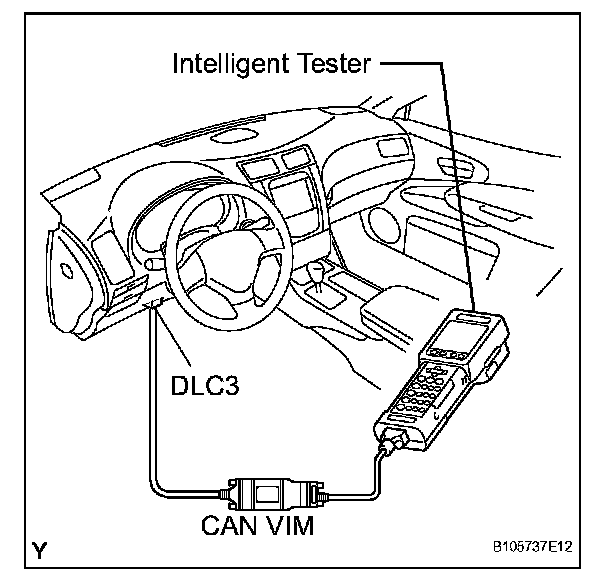 Intelligent Tester

DLC3

CAN VIM

Y

B105737E12