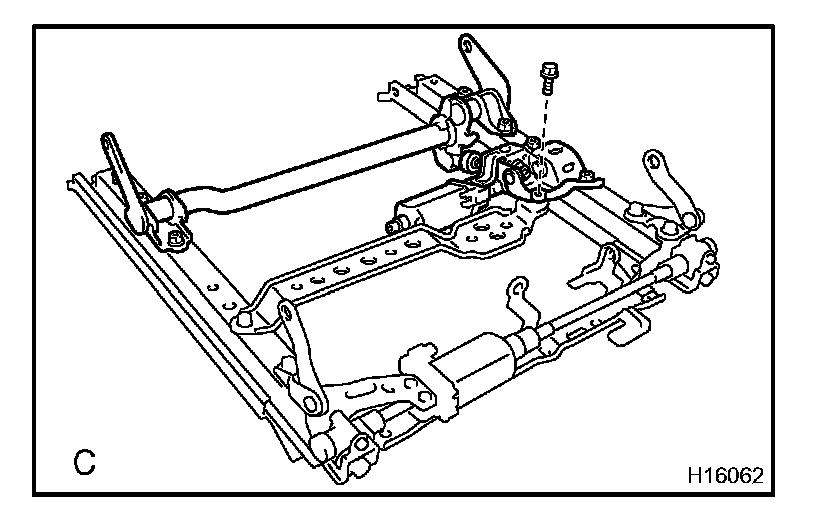 C

H16062