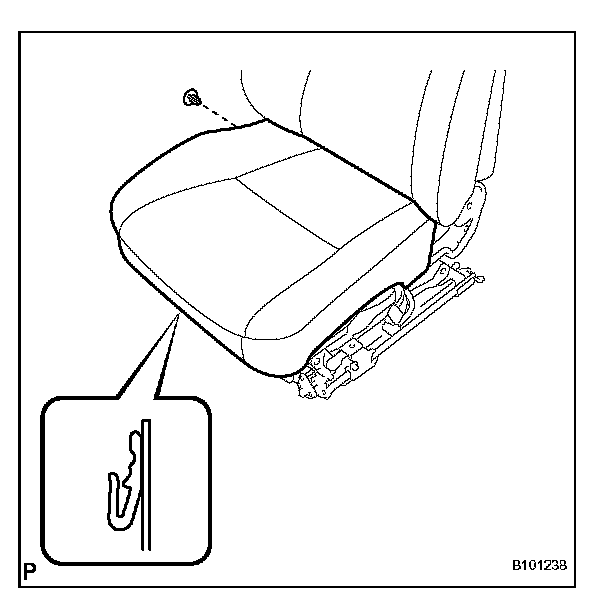 P

B101238