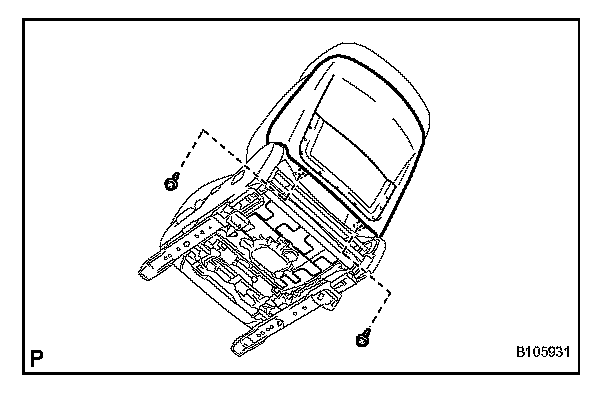 P
B105931