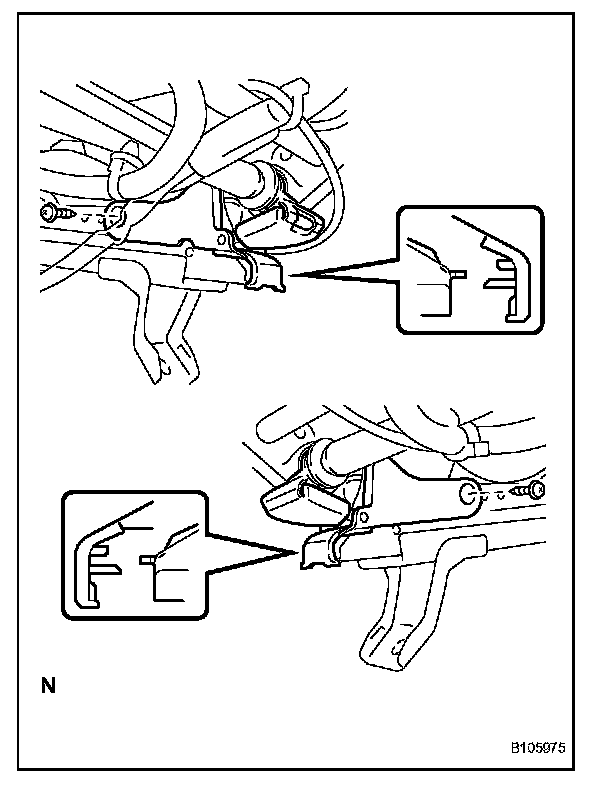 N

B105975