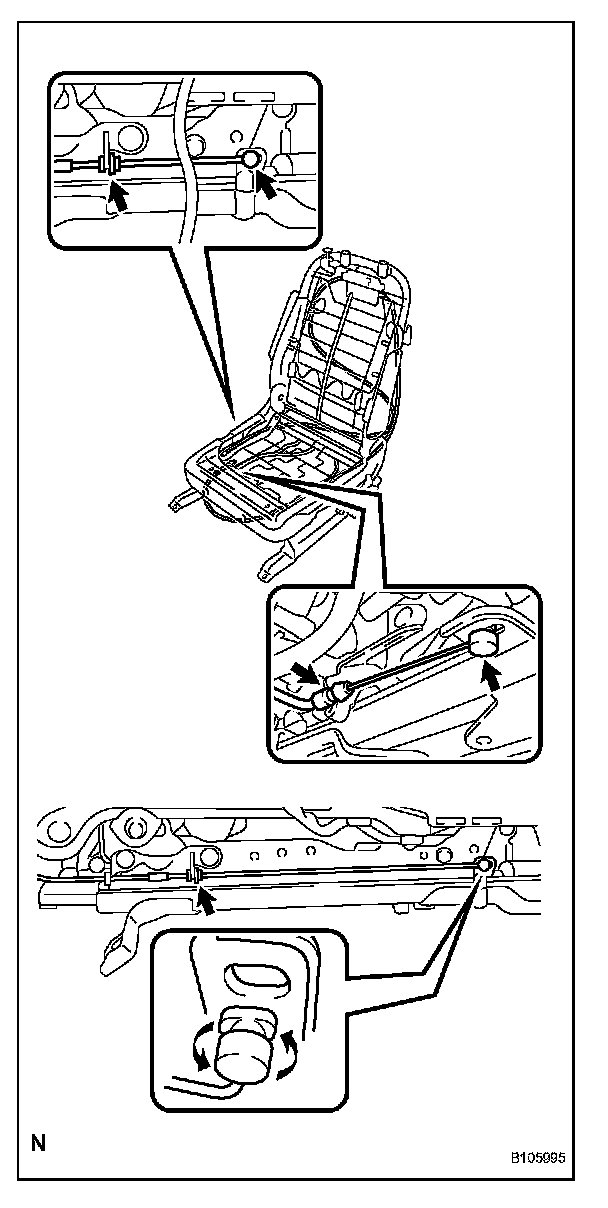 N

B105995