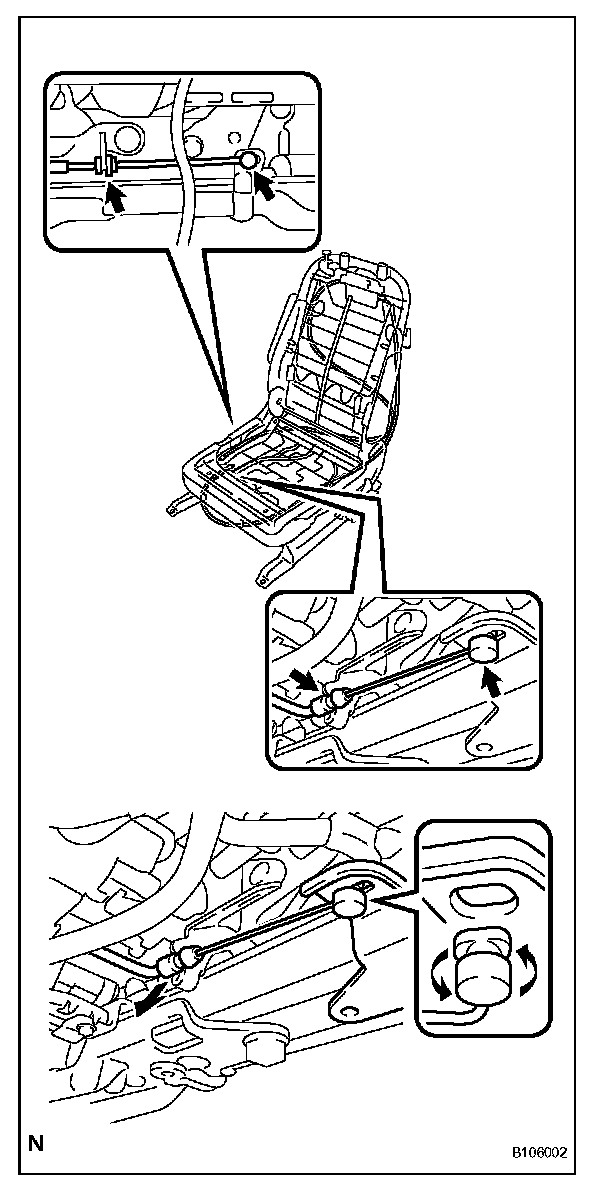 N

B106002