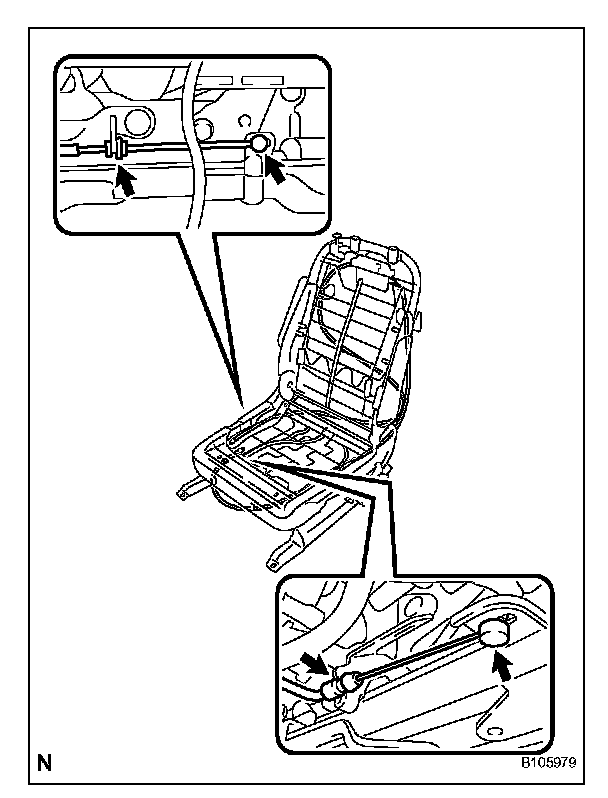 N

B105979