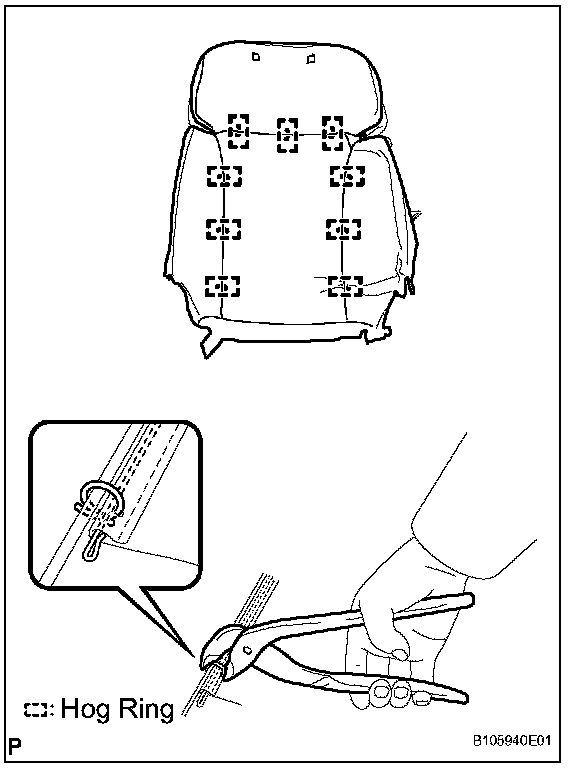 : Hog Ring

P

B105940E01