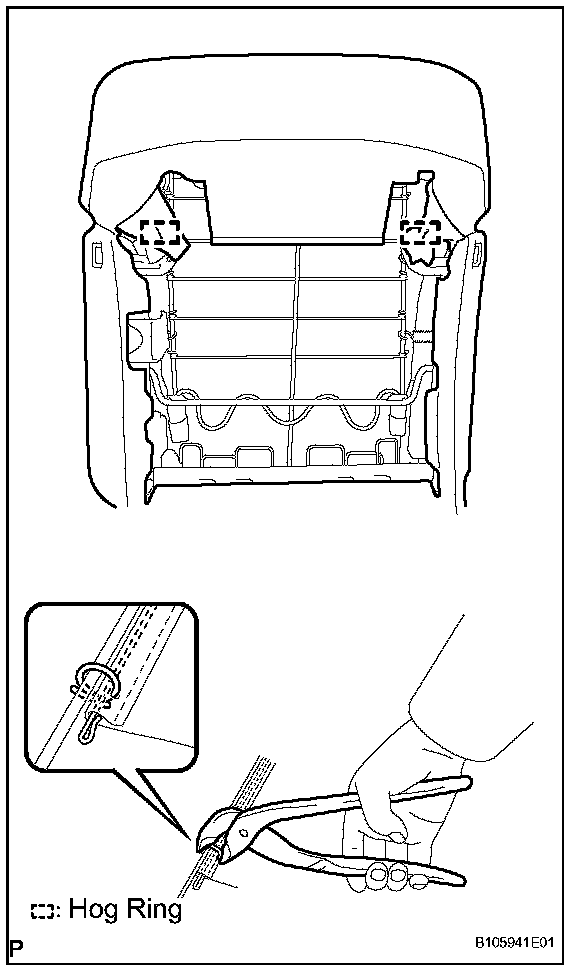 : Hog Ring

P

B105941E01