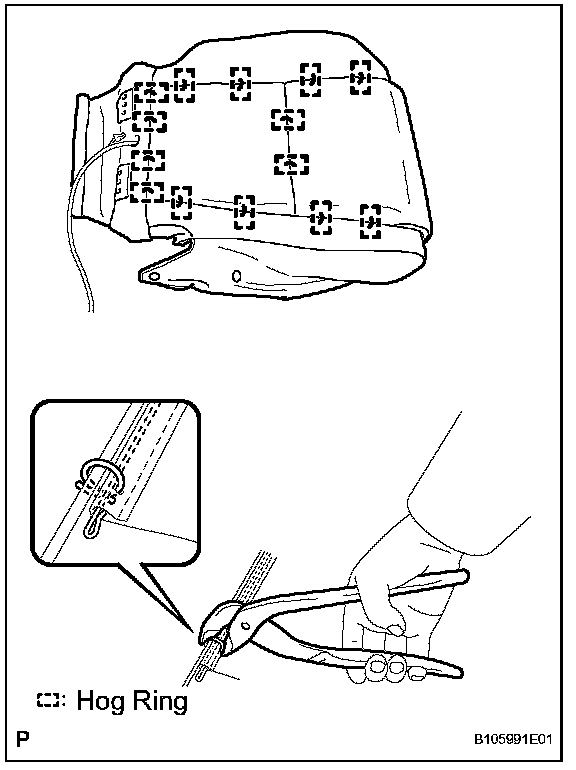 : Hog Ring

P

B105991E01