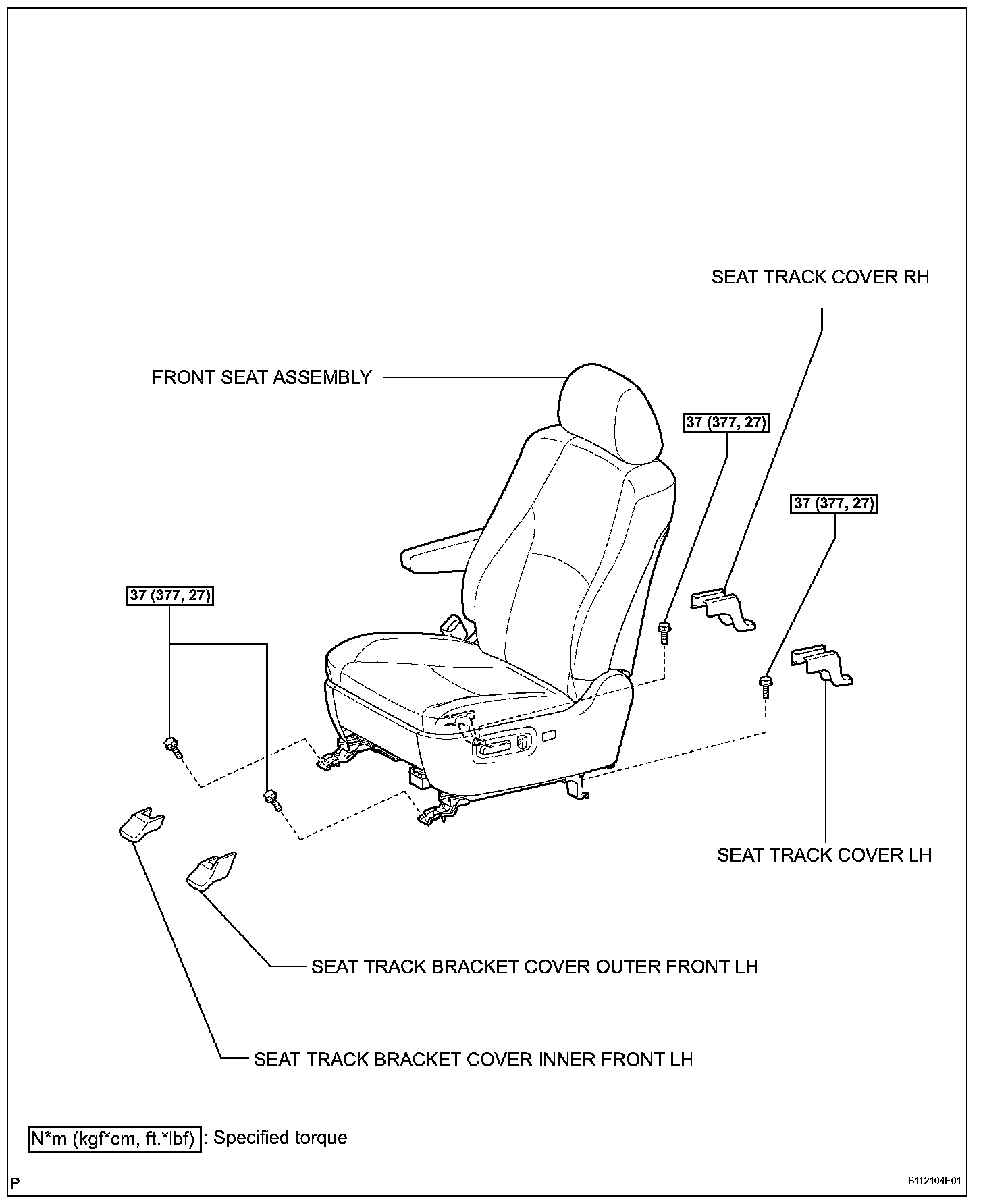 SEAT TRACK COVER RH

FRONT SEAT ASSEMBLY

37 (377, 27)

37 (377, 27)

37 (377, 27)

SEAT TRACK COVER LH

SEAT TRACK BRACKET COVER OUTER FRONT LH

SEAT TRACK BRACKET COVER INNER FRONT LH

N*m (kgf*cm, ft.*lbf) : Specified torque

P

B112104E01