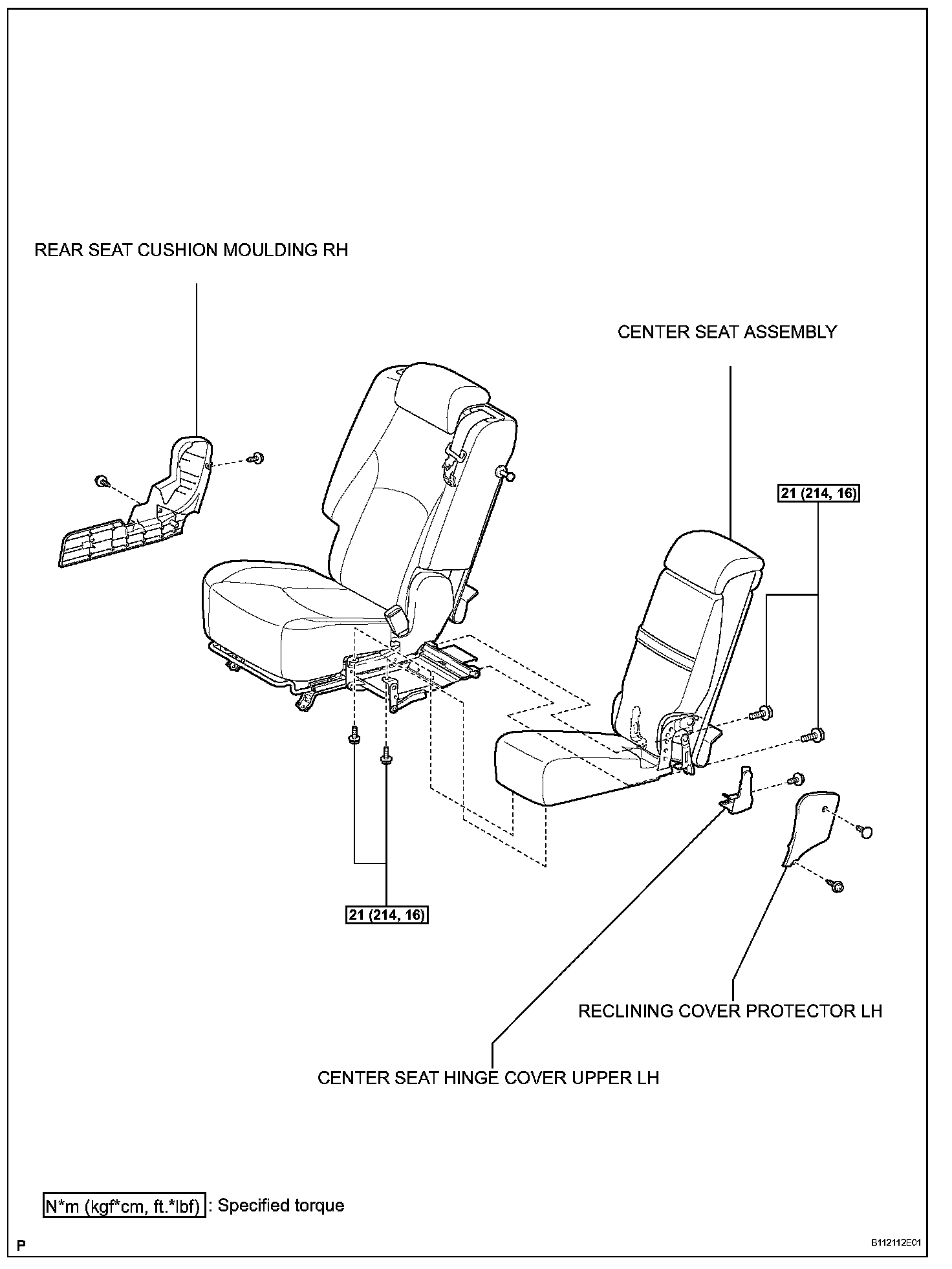 REAR SEAT CUSHION MOULDING RH

CENTER SEAT ASSEMBLY

21 (214, 16)

21 (214, 16)

RECLINING COVER PROTECTOR LH

CENTER SEAT HINGE COVER UPPER LH

N*m (kgf*cm, ft.*lbf) : Specified torque

P

B112112E01