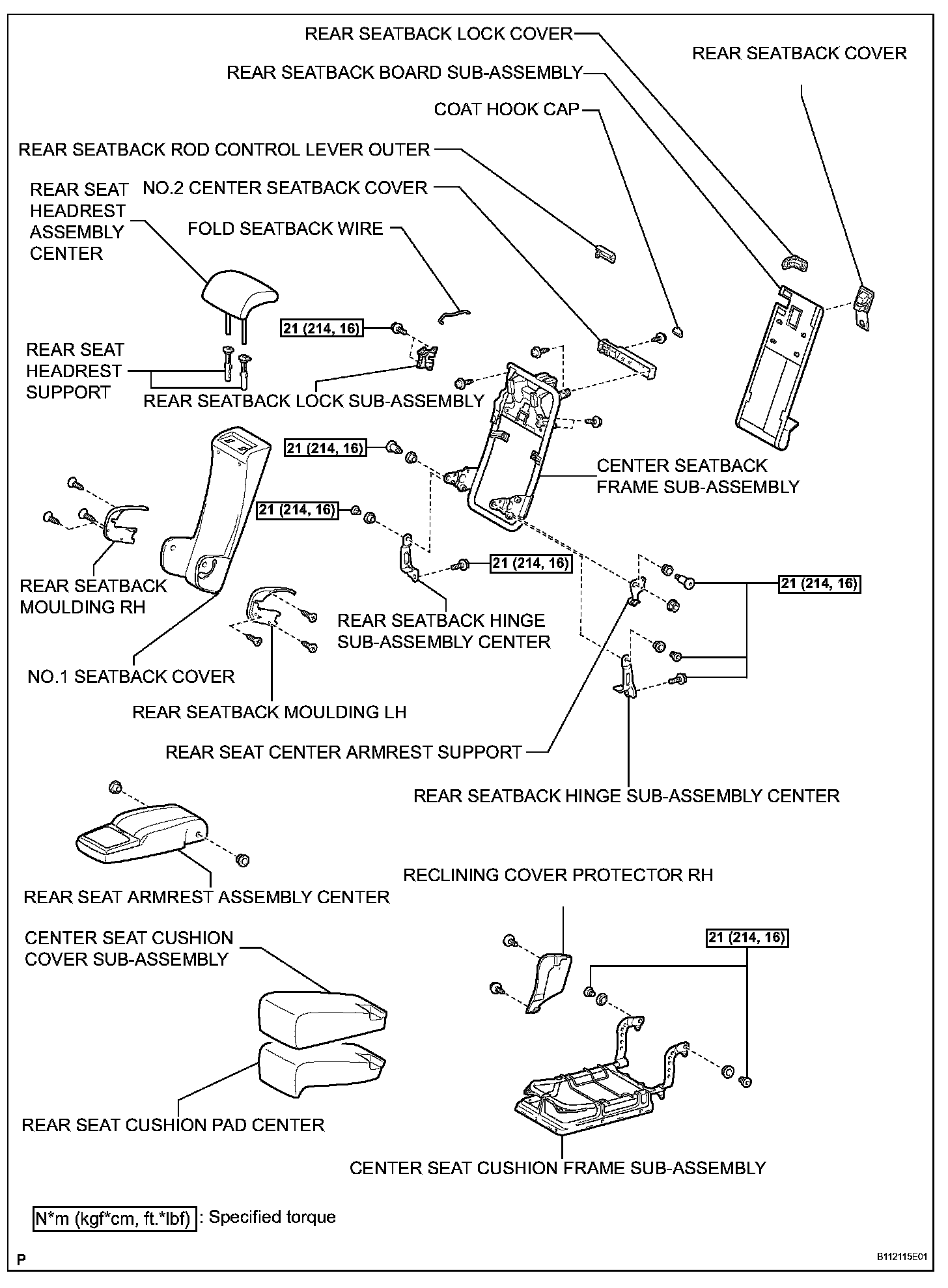 REAR SEATBACK LOCK COVER

REAR SEATBACK COVER

REAR SEATBACK BOARD SUB-ASSEMBLY

COAT HOOK CAP

REAR SEATBACK ROD CONTROL LEVER OUTER

REAR SEAT HEADREST ASSEMBLY CENTER

NO.2 CENTER SEATBACK COVER

FOLD SEATBACK WIRE

21 (214, 16)

REAR SEAT HEADREST SUPPORT

REAR SEATBACK LOCK SUB-ASSEMBLY

21 (214, 16)

CENTER SEATBACK FRAME SUB-ASSEMBLY

21 (214, 16)

21 (214, 16)

21 (214, 16)

REAR SEATBACK MOULDING RH

REAR SEATBACK HINGE SUB-ASSEMBLY CENTER

NO.1 SEATBACK COVER

REAR SEATBACK MOULDING LH

REAR SEAT CENTER ARMREST SUPPORT

REAR SEATBACK HINGE SUB-ASSEMBLY CENTER

REAR SEAT ARMREST ASSEMBLY CENTER

RECLINING COVER PROTECTOR RH

CENTER SEAT CUSHION COVER SUB-ASSEMBLY

21 (214, 16)

REAR SEAT CUSHION PAD CENTER

CENTER SEAT CUSHION FRAME SUB-ASSEMBLY

N*m (kgf*cm, ft.*lbf) : Specified torque

P

B112115E01