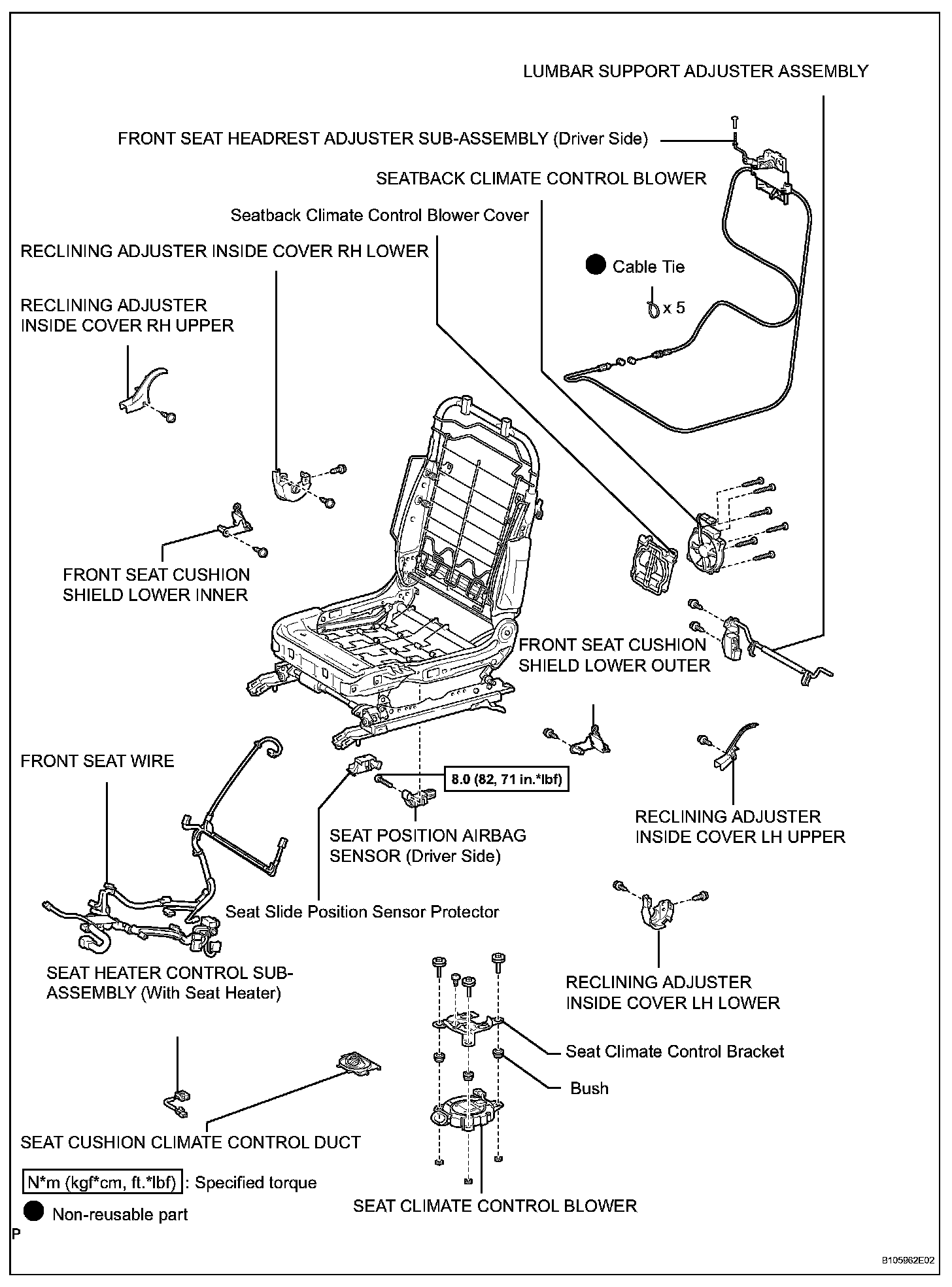 LUMBAR SUPPORT ADJUSTER ASSEMBLY

FRONT SEAT HEADREST ADJUSTER SUB-ASSEMBLY (Driver Side)

SEATBACK CLIMATE CONTROL BLOWER

Seatback Climate Control Blower Cover

RECLINING ADJUSTER INSIDE COVER RH LOWER

Cable Tie

x 5

RECLINING ADJUSTER INSIDE COVER RH UPPER

FRONT SEAT CUSHION SHIELD LOWER INNER

FRONT SEAT CUSHION SHIELD LOWER OUTER

FRONT SEAT WIRE

8.0 (82, 71 in.*lbf)

RECLINING ADJUSTER INSIDE COVER LH UPPER

SEAT POSITION AIRBAG SENSOR (Driver Side)

Seat Slide Position Sensor Protector

SEAT HEATER CONTROL SUB-ASSEMBLY (With Seat Heater)

RECLINING ADJUSTER INSIDE COVER LH LOWER

Seat Climate Control Bracket

Bush

SEAT CUSHION CLIMATE CONTROL DUCT

N*m (kgf*cm, ft.*lbf) : Specified torque

Non-reusable part

SEAT CLIMATE CONTROL BLOWER

P

B105962E02