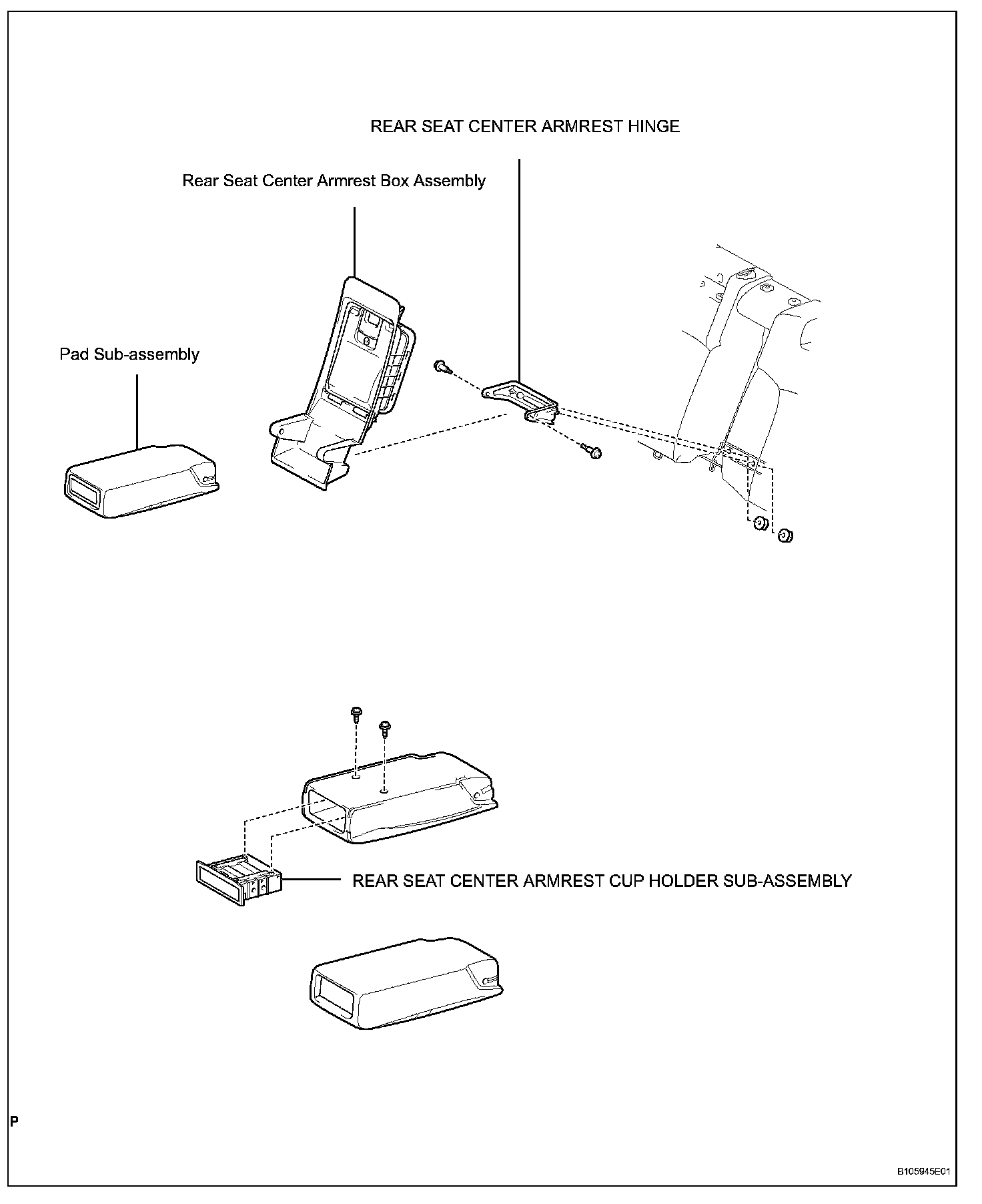 REAR SEAT CENTER ARMREST HINGE

Rear Seat Center Armrest Box Assembly

Pad Sub-assembly

REAR SEAT CENTER ARMREST CUP HOLDER SUB-ASSEMBLY

P

B105945E01