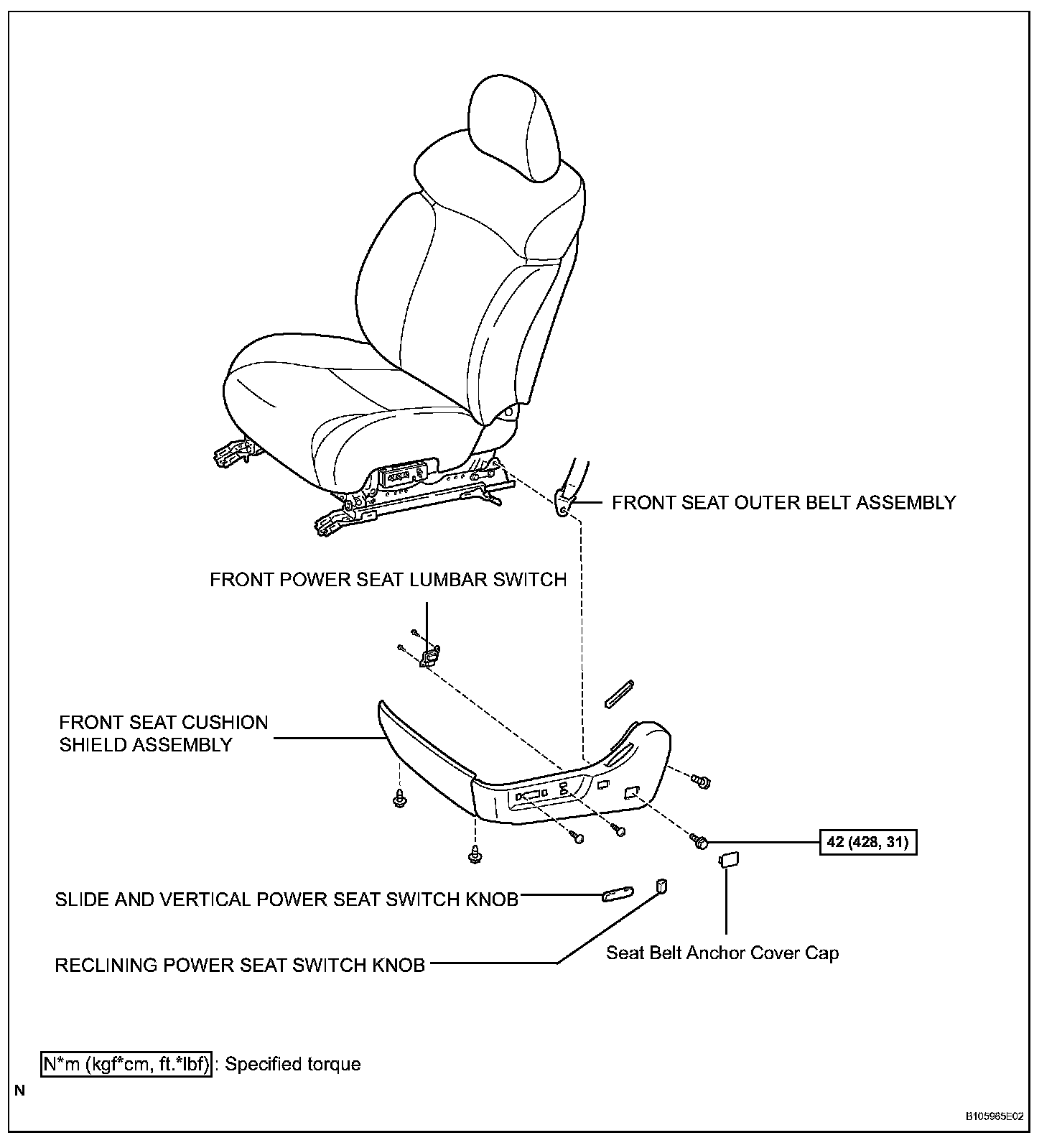 FRONT SEAT OUTER BELT ASSEMBLY

FRONT POWER SEAT LUMBAR SWITCH

FRONT SEAT CUSHION SHIELD ASSEMBLY

42 (428, 31)

SLIDE AND VERTICAL POWER SEAT SWITCH KNOB

RECLINING POWER SEAT SWITCH KNOB

Seat Belt Anchor Cover Cap

N*m (kgf*cm, ft.*lbf) : Specified torque

N

B105965E02