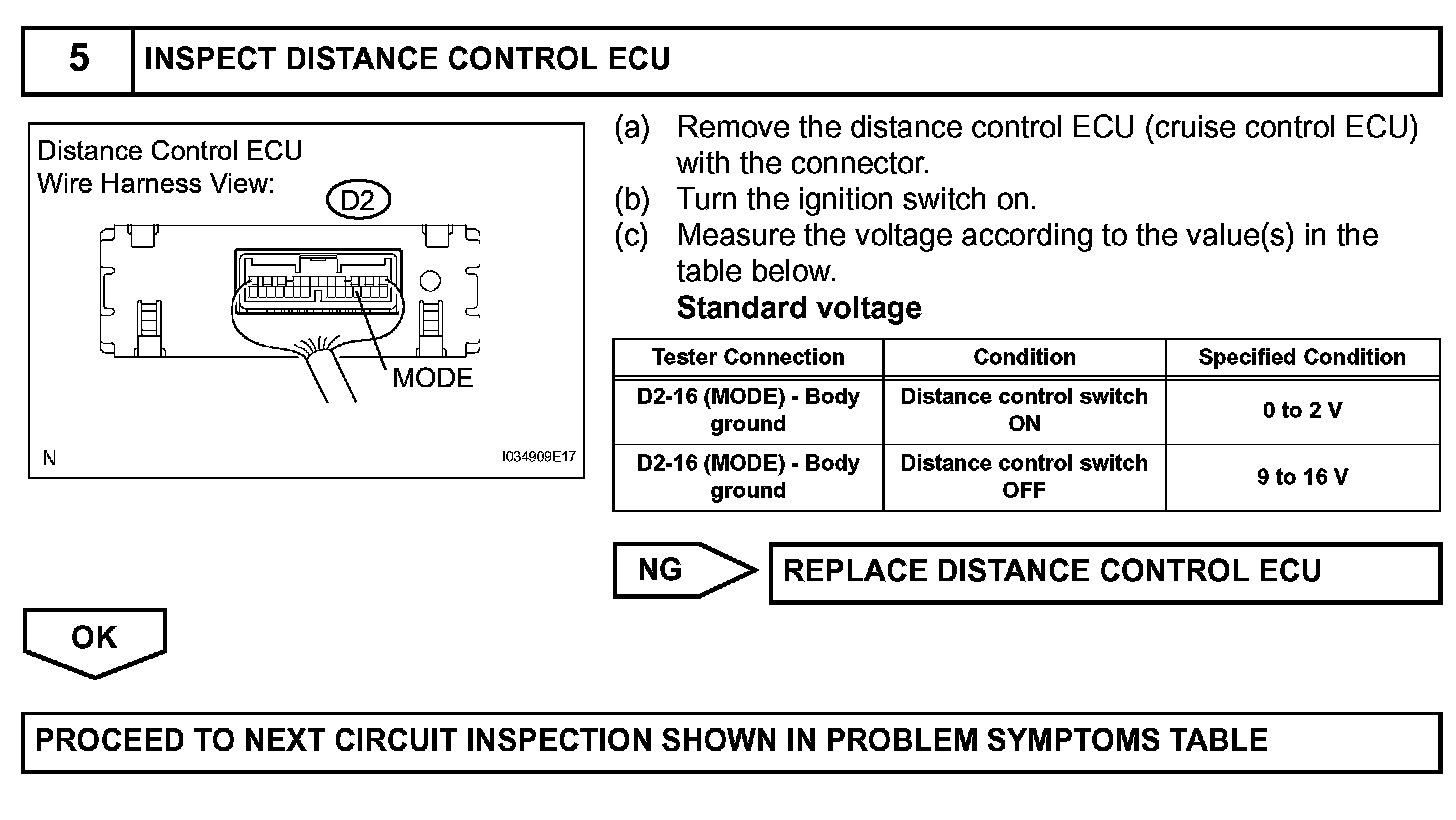 5 INSPECT DISTANCE CONTROL ECU

Distance Control ECU
Wire Harness View:
D2
MODE
N
I034909E17

(a) Remove the distance control ECU (cruise control ECU) with the connector.
(b) Turn the ignition switch on.
(c) Measure the voltage according to the value(s) in the table below.
Standard voltage

| Tester Connection | Condition | Specified Condition |
|---|---|---|
| D2-16 (MODE) - Body ground | Distance control switch ON | 0 to 2 V |
| D2-16 (MODE) - Body ground | Distance control switch OFF | 9 to 16 V |

NG
REPLACE DISTANCE CONTROL ECU

OK

PROCEED TO NEXT CIRCUIT INSPECTION SHOWN IN PROBLEM SYMPTOMS TABLE