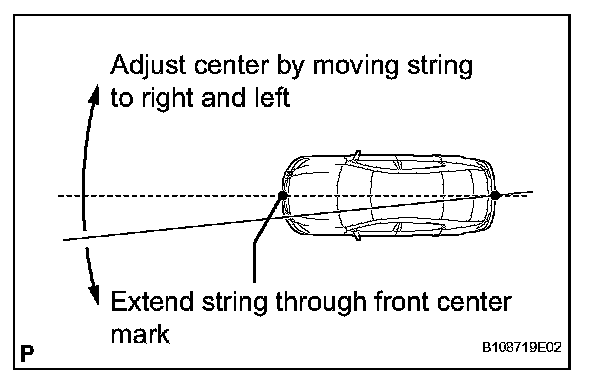 Adjust center by moving string to right and left

Extend string through front center mark

P

B108719E02