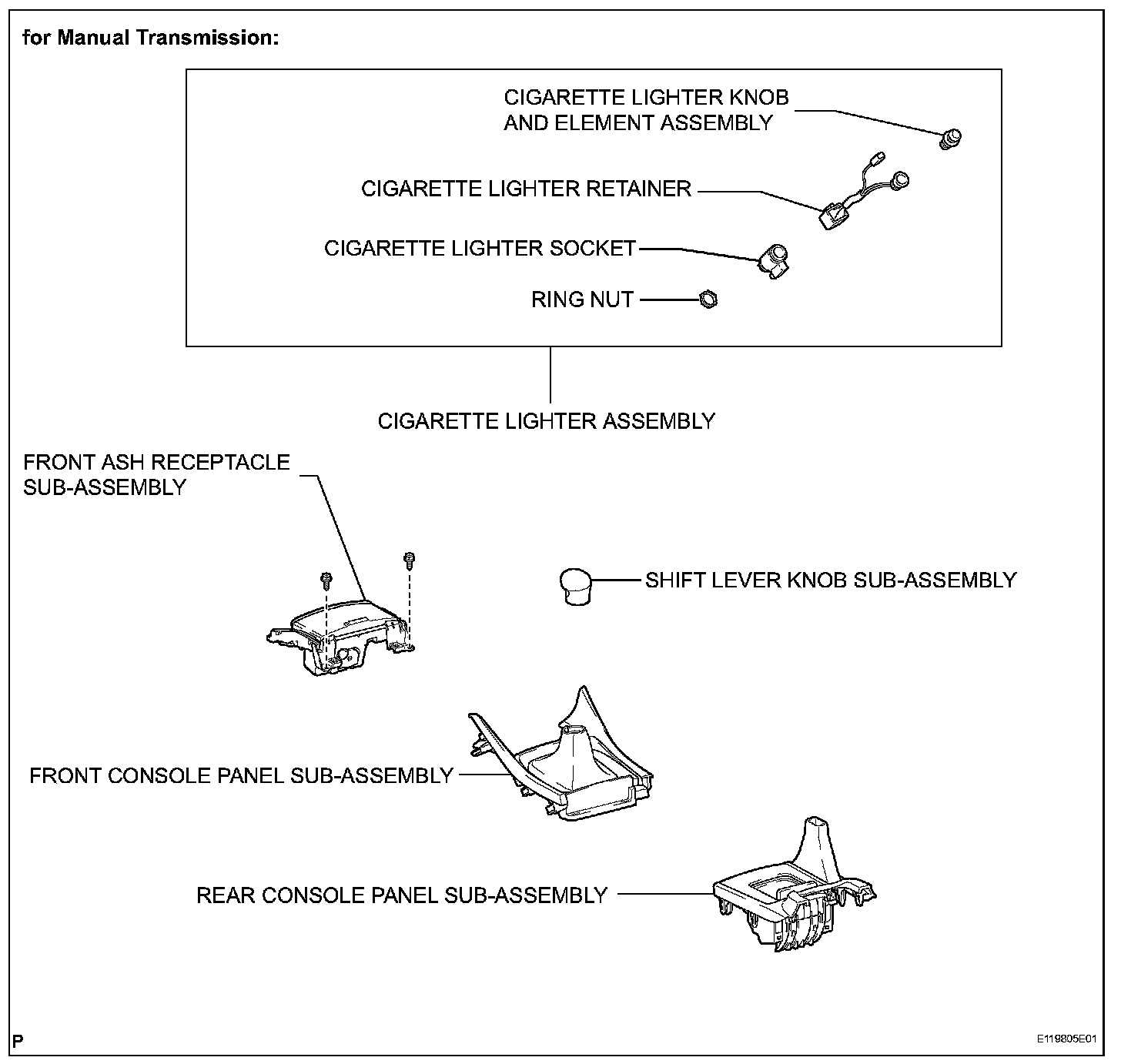 for Manual Transmission:

CIGARETTE LIGHTER KNOB AND ELEMENT ASSEMBLY

CIGARETTE LIGHTER RETAINER

CIGARETTE LIGHTER SOCKET

RING NUT

CIGARETTE LIGHTER ASSEMBLY

FRONT ASH RECEPTACLE SUB-ASSEMBLY

SHIFT LEVER KNOB SUB-ASSEMBLY

FRONT CONSOLE PANEL SUB-ASSEMBLY

REAR CONSOLE PANEL SUB-ASSEMBLY

P

E119805E01