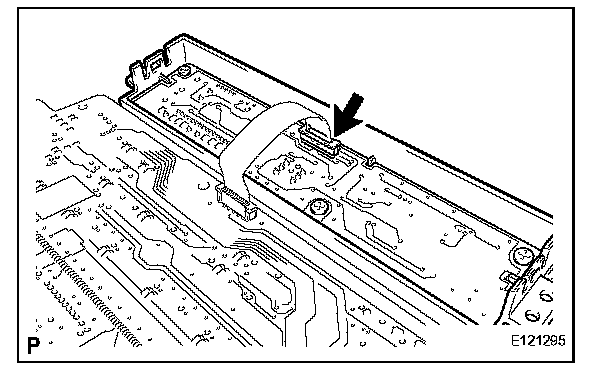 P

E121295