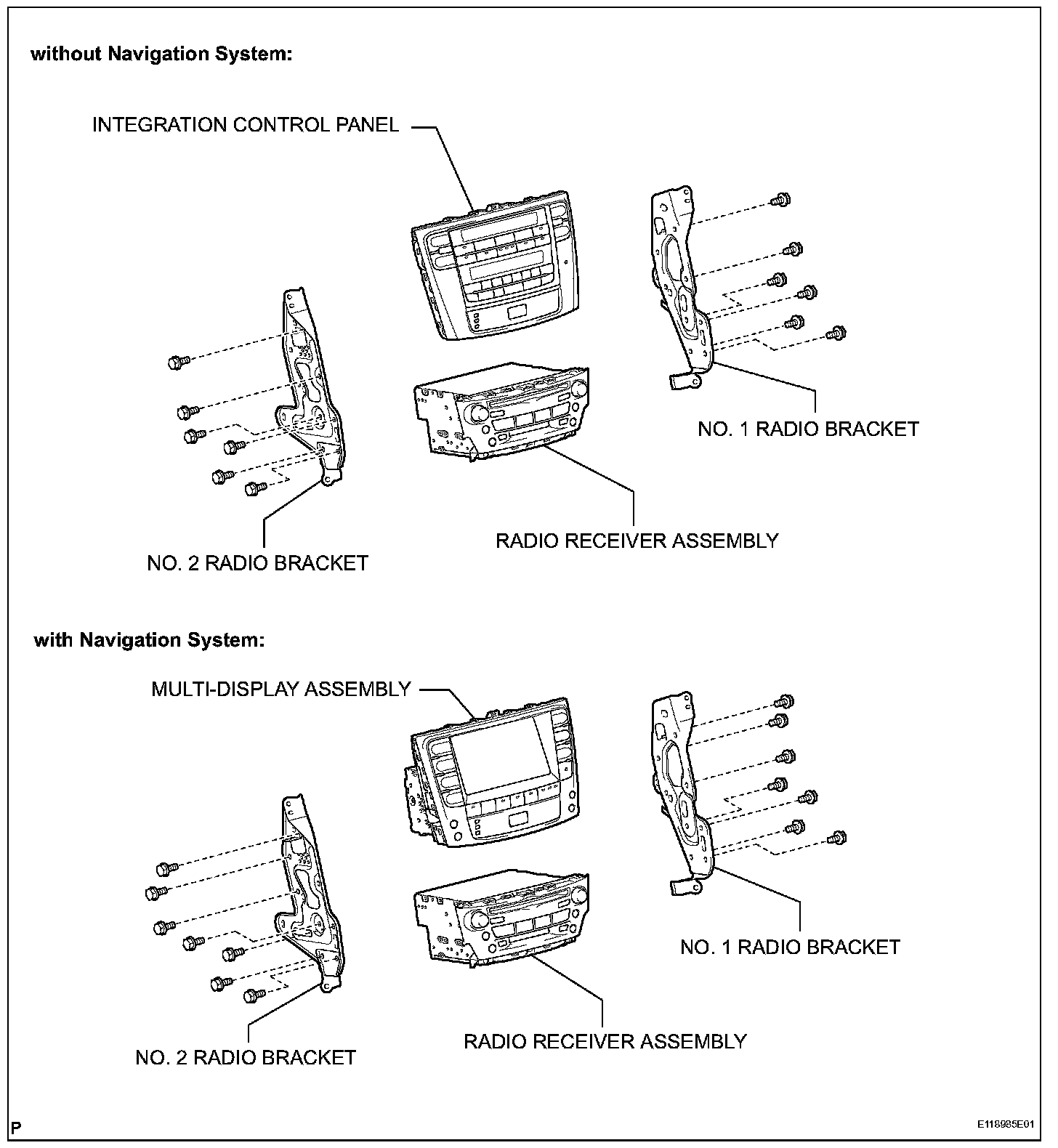 without Navigation System:

INTEGRATION CONTROL PANEL

NO. 1 RADIO BRACKET

RADIO RECEIVER ASSEMBLY

NO. 2 RADIO BRACKET

with Navigation System:

MULTI-DISPLAY ASSEMBLY

NO. 1 RADIO BRACKET

RADIO RECEIVER ASSEMBLY

NO. 2 RADIO BRACKET

P

E118985E01