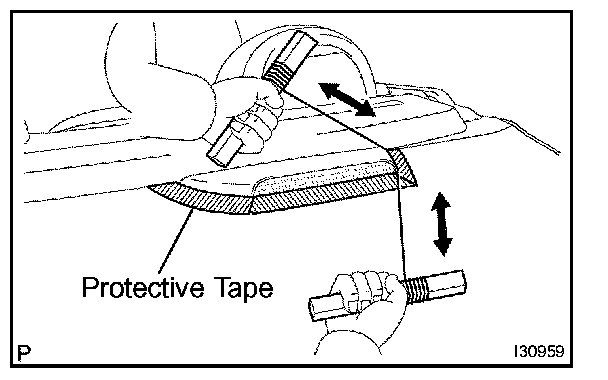 Protective Tape

P

I30959