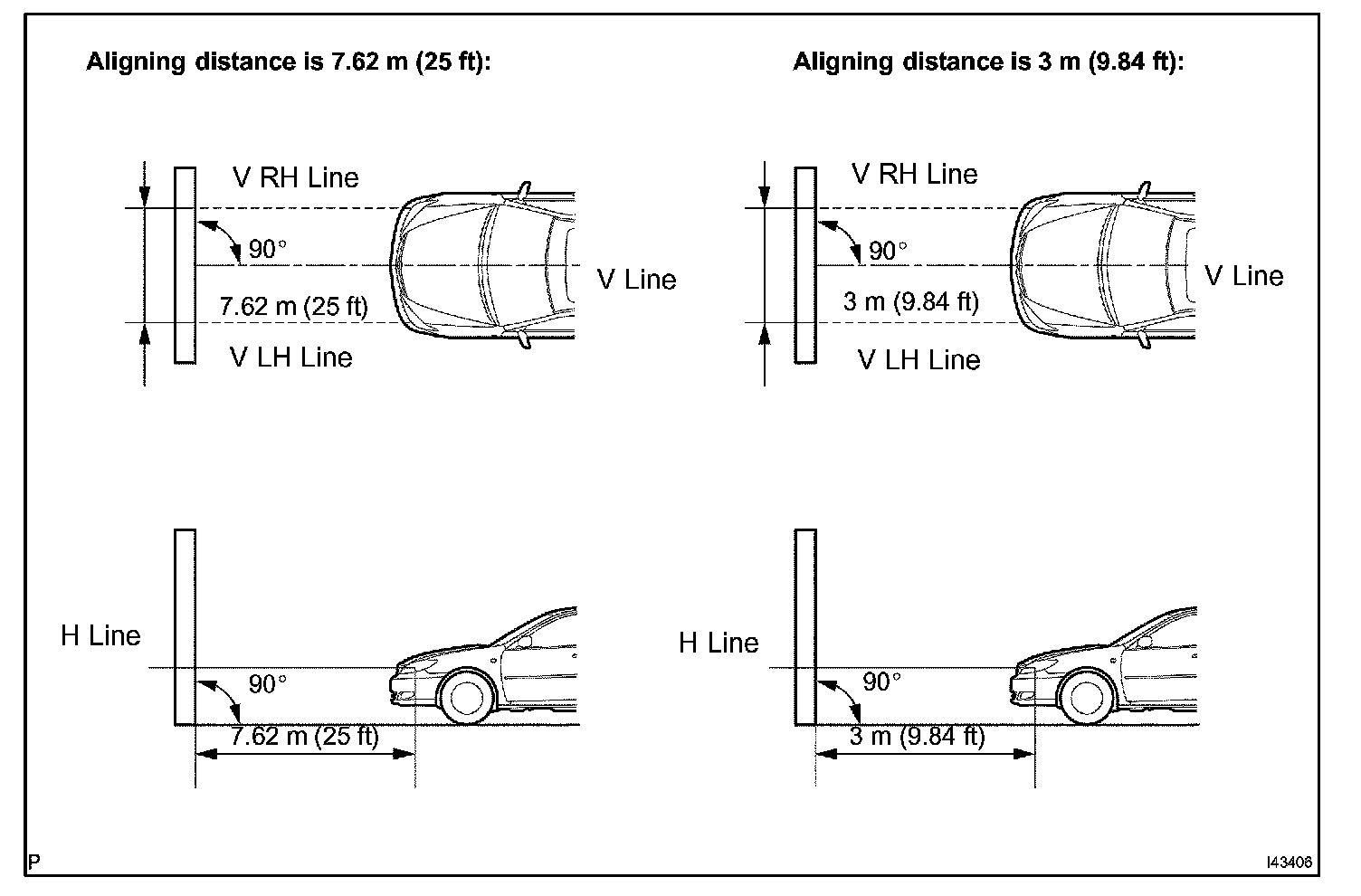 Aligning distance is 7.62 m (25 ft):

V RH Line
90°
V Line
7.62 m (25 ft)
V LH Line

H Line
90°
7.62 m (25 ft)

Aligning distance is 3 m (9.84 ft):

V RH Line
90°
V Line
3 m (9.84 ft)
V LH Line

H Line
90°
3 m (9.84 ft)

P

I43406