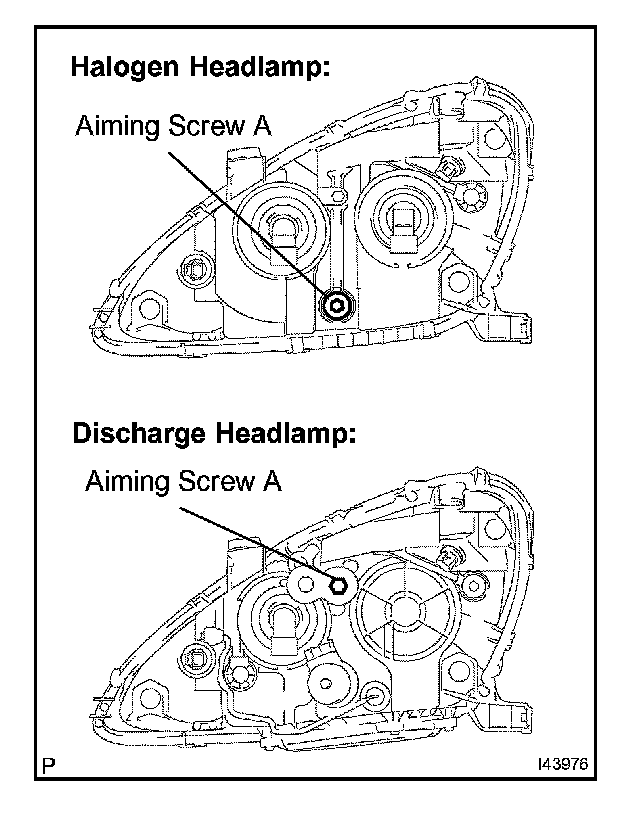 Halogen Headlamp:

Aiming Screw A

Discharge Headlamp:

Aiming Screw A

P

I43976